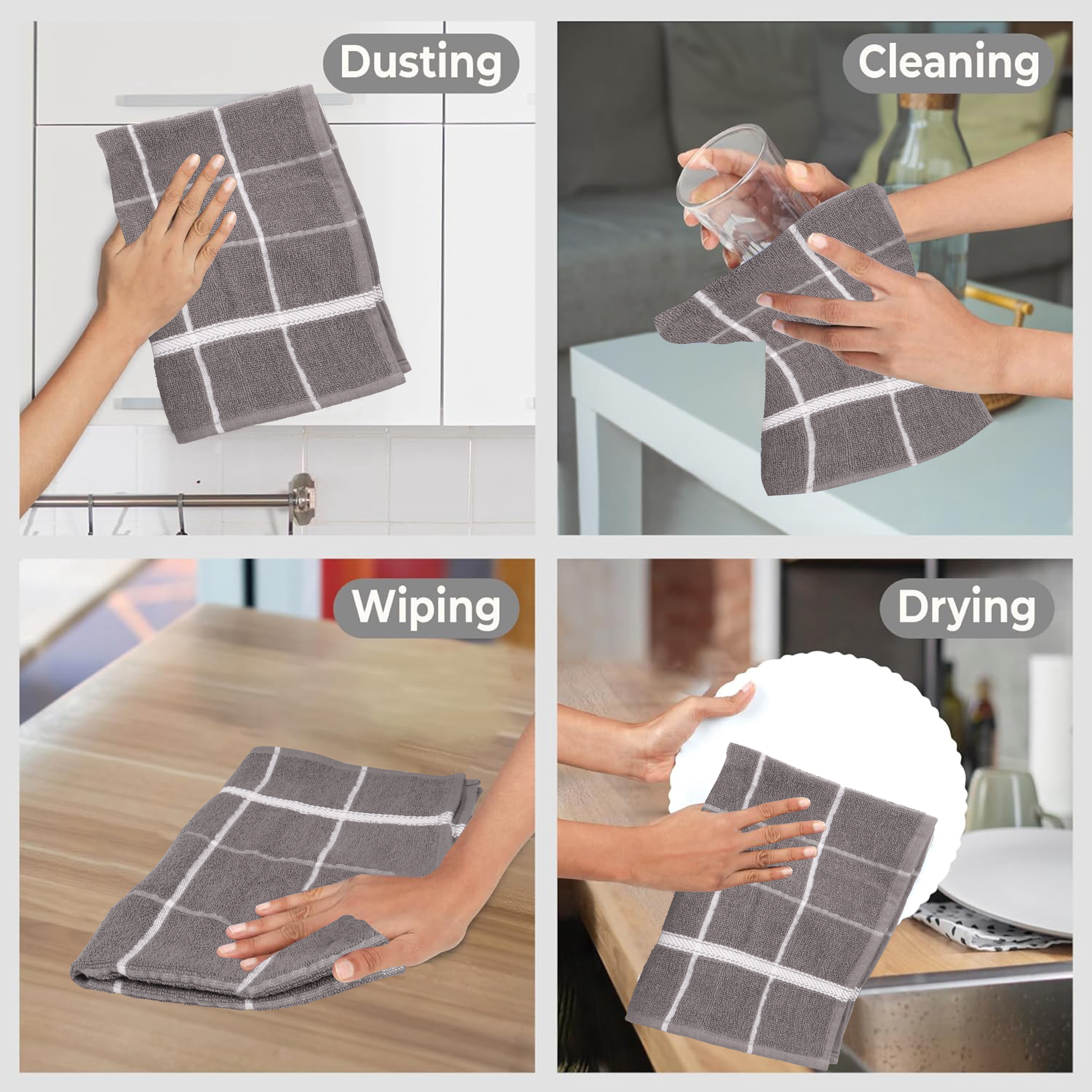 Dusting

Cleaning

Wiping

Drying