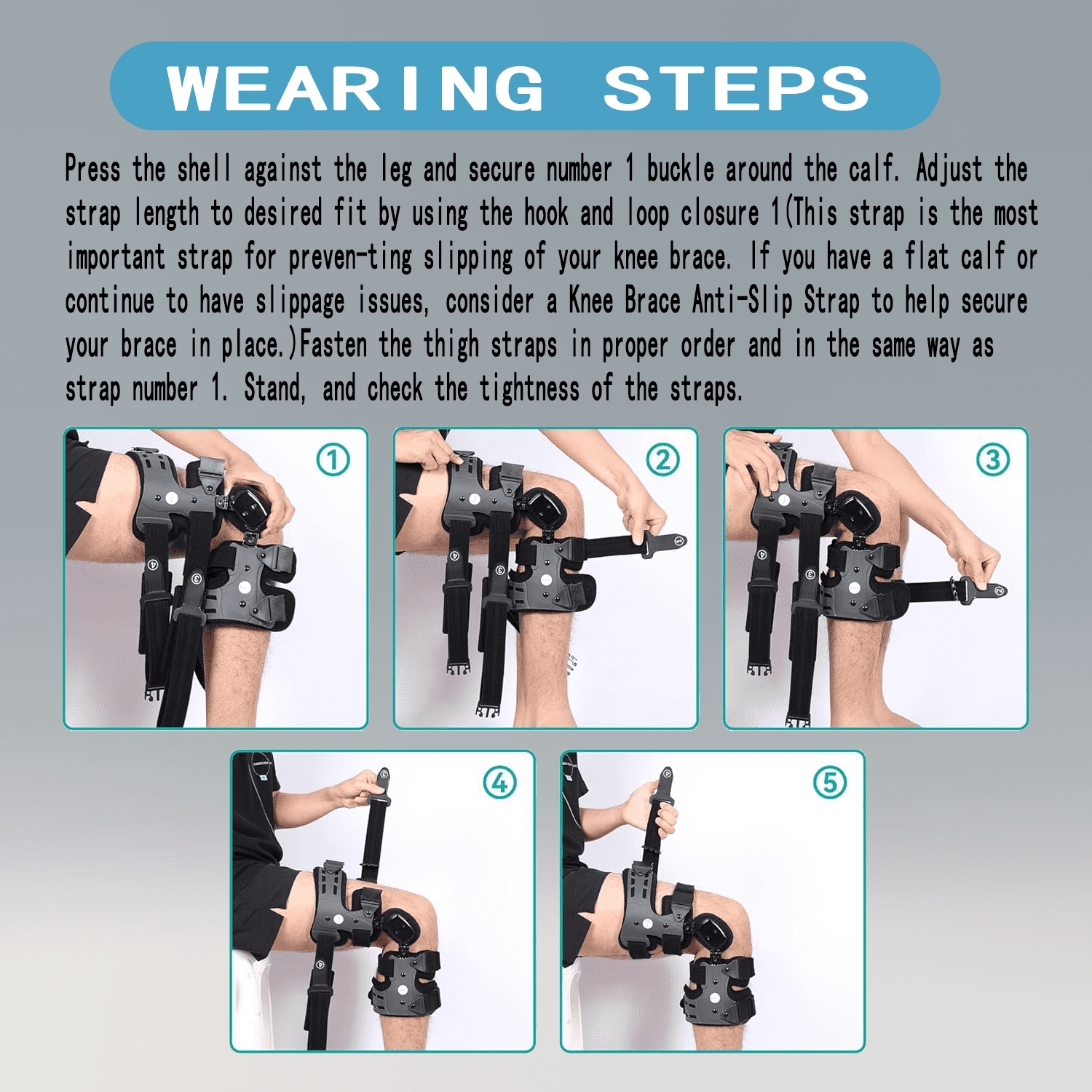 WEARING STEPS

Press the shell against the leg and secure number 1 buckle around the calf. Adjust the strap length to desired fit by using the hook and loop closure 1(This strap is the most important strap for preven-ting slipping of your knee brace. If you have a flat calf or continue to have slippage issues, consider a Knee Brace Anti-Slip Strap to help secure your brace in place.)Fasten the thigh straps in proper order and in the same way as strap number 1. Stand, and check the tightness of the straps.

①

②

③

④

⑤