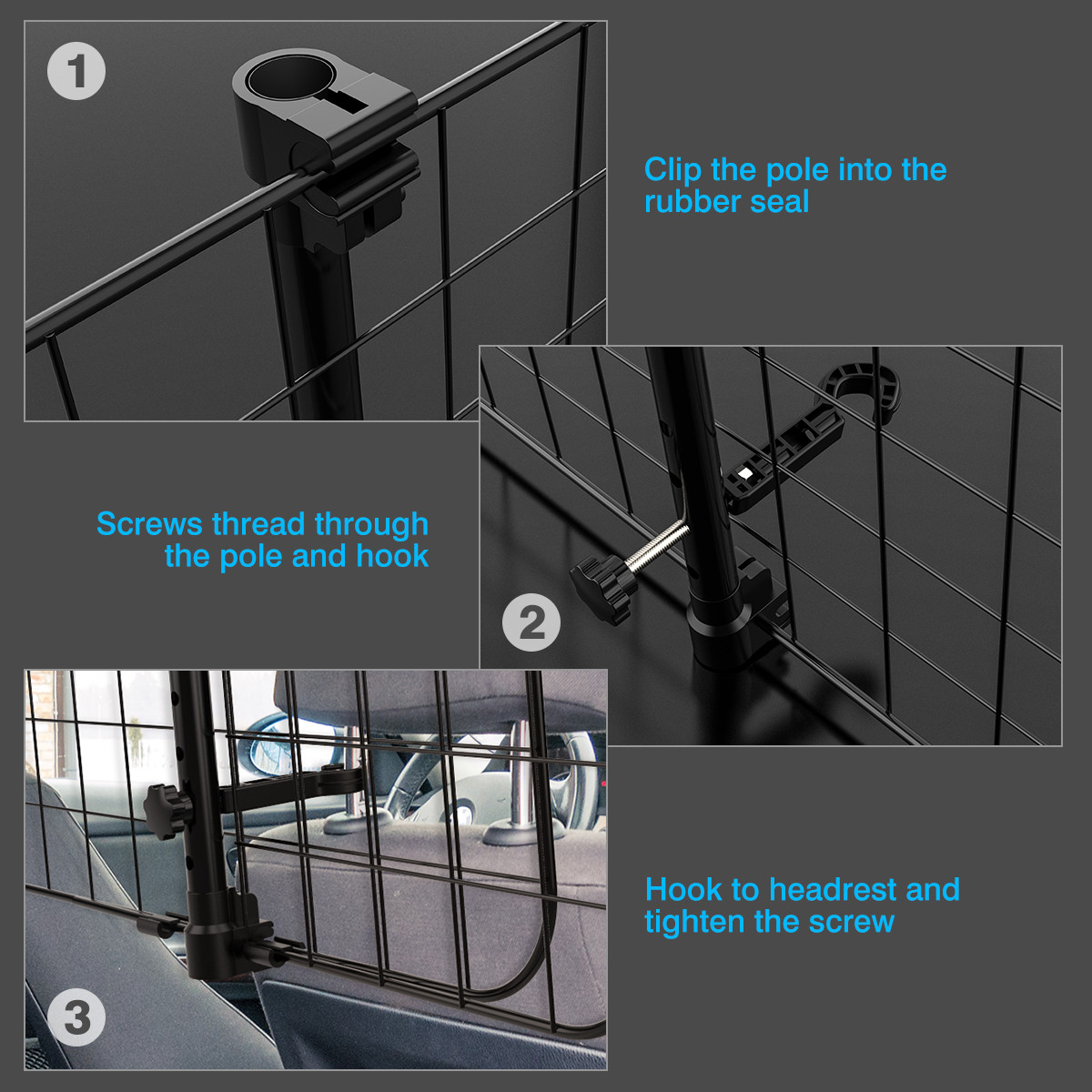 1

Clip the pole into the rubber seal

Screws thread through the pole and hook

2

3

Hook to headrest and tighten the screw