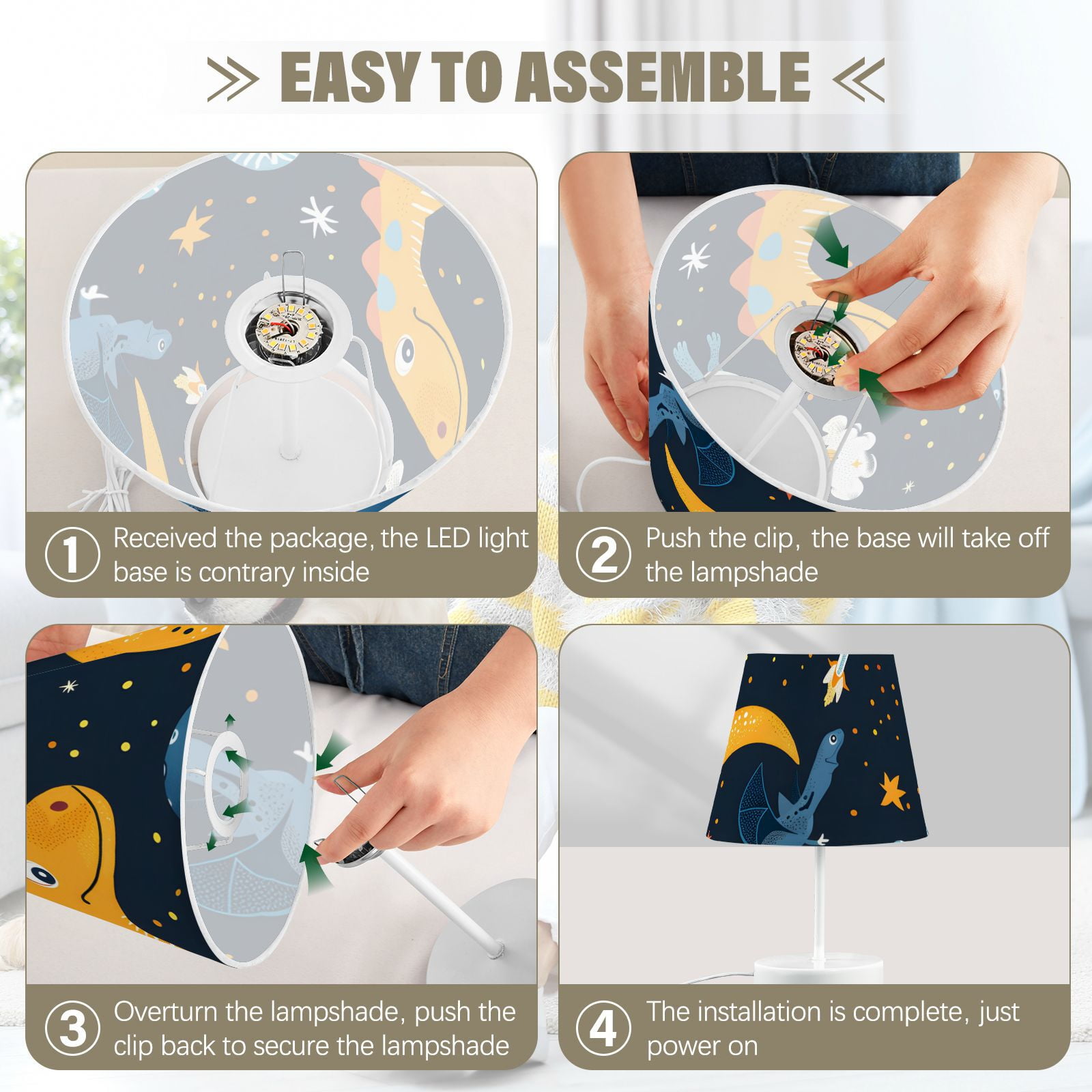 EASY TO ASSEMBLE

① Received the package, the LED light base is contrary inside

② Push the clip, the base will take off the lampshade

③ Overturn the lampshade, push the clip back to secure the lampshade

④ The installation is complete, just power on