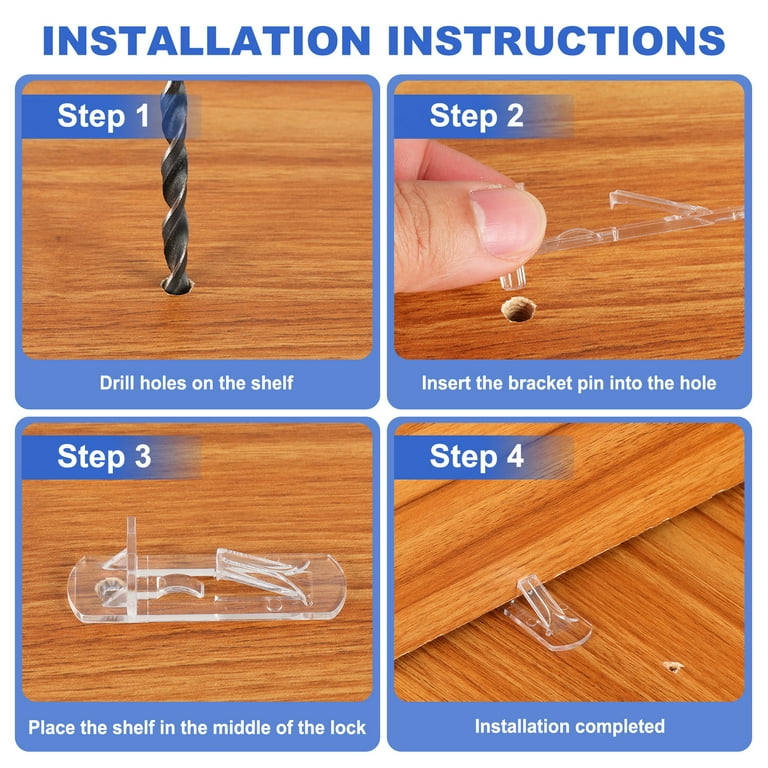 INSTALLATION INSTRUCTIONS

Step 1

Drill holes on the shelf

Step 2

Insert the bracket pin into the hole

Step 3

Place the shelf in the middle of the lock

Step 4

Installation completed