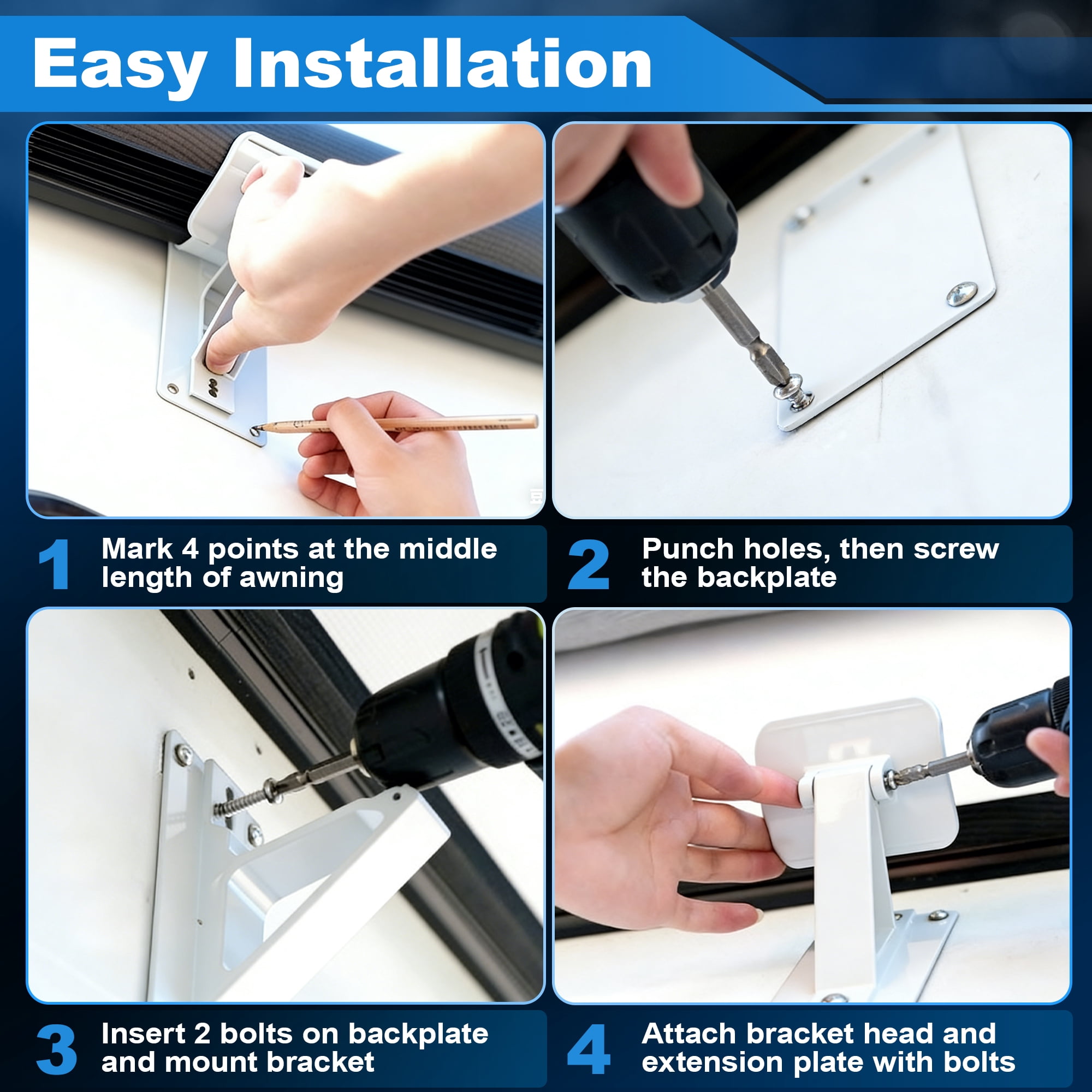 Easy Installation

1 Mark 4 points at the middle length of awning

2 Punch holes, then screw the backplate

3 Insert 2 bolts on backplate and mount bracket

4 Attach bracket head and extension plate with bolts