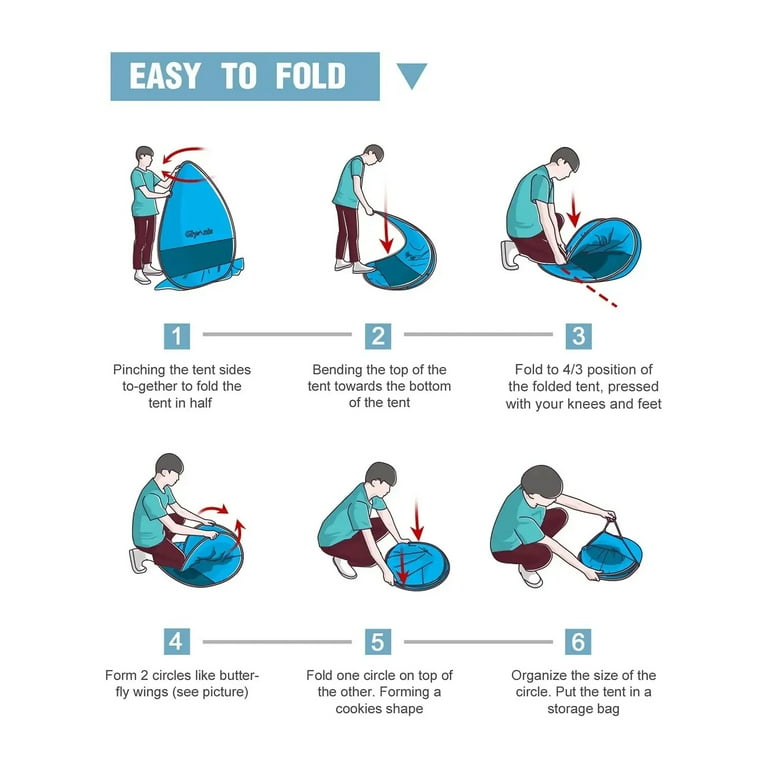 EASY TO FOLD

Glymnis

1

Pinching the tent sides to-gether to fold the tent in half

2

Bending the top of the tent towards the bottom of the tent

3

Fold to 4/3 position of the folded tent, pressed with your knees and feet

4

Form 2 circles like butterfly wings (see picture)

5

Fold one circle on top of the other. Forming a cookies shape

6

Organize the size of the circle. Put the tent in a storage bag