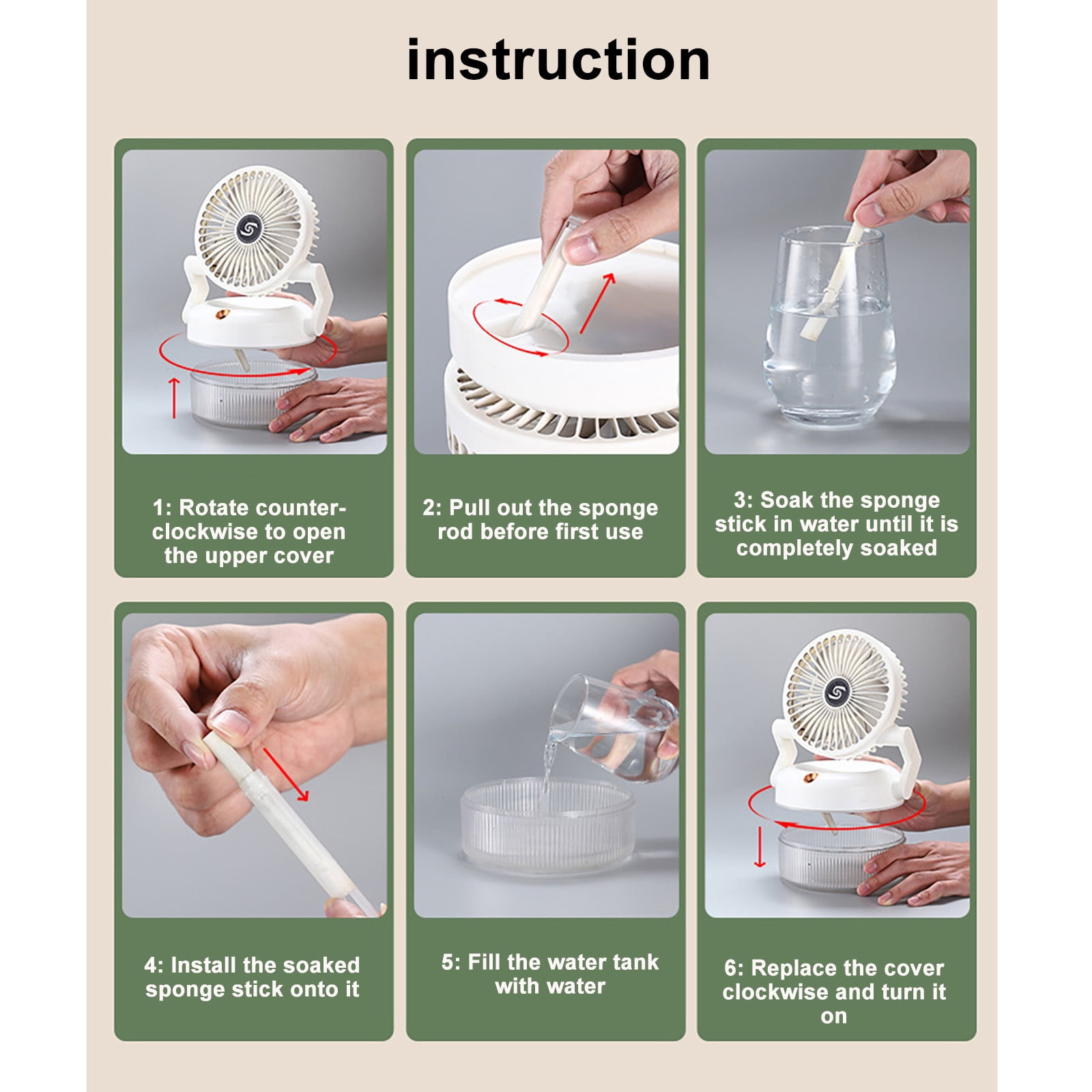 instruction

1: Rotate counter-clockwise to open the upper cover

2: Pull out the sponge rod before first use

3: Soak the sponge stick in water until it is completely soaked

4: Install the soaked sponge stick onto it

5: Fill the water tank with water

6: Replace the cover clockwise and turn it on