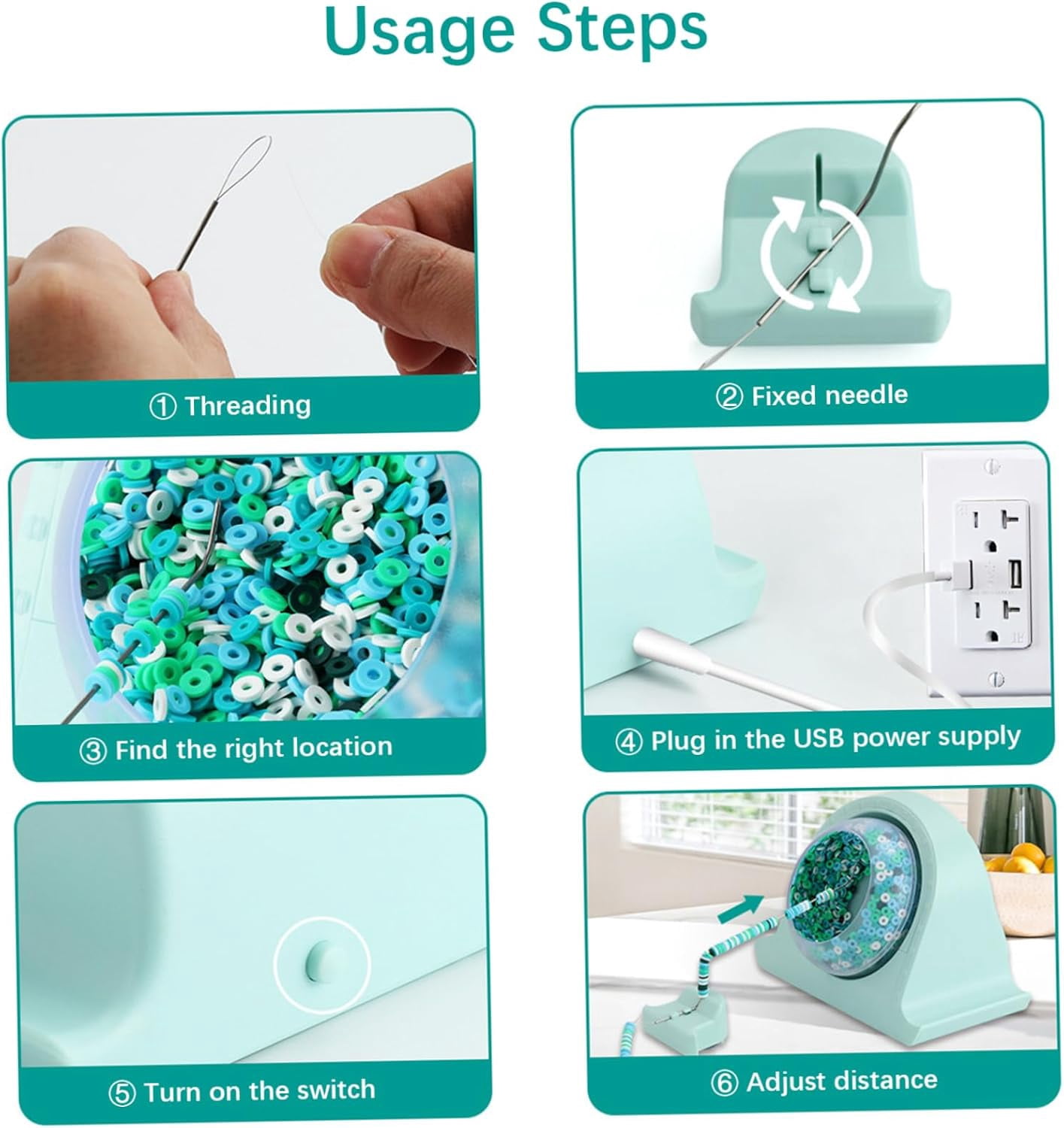 Usage Steps

① Threading

② Fixed needle

③ Find the right location

④ Plug in the USB power supply

⑤ Turn on the switch

⑥ Adjust distance