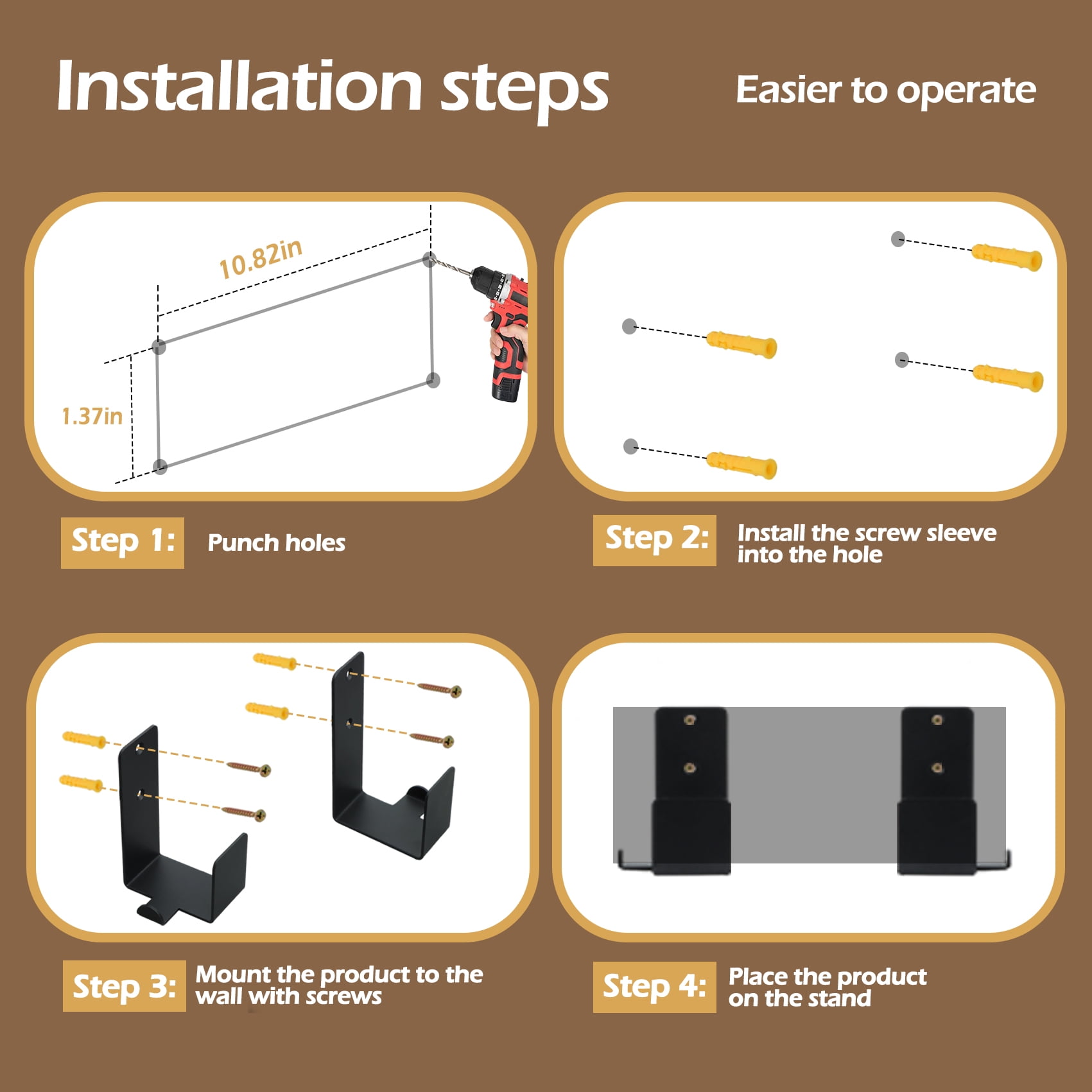 Installation steps

Easier to operate

10.82in

1.37in

Step 1: Punch holes

Step 2: Install the screw sleeve into the hole

Step 3: Mount the product to the wall with screws

Step 4: Place the product on the stand