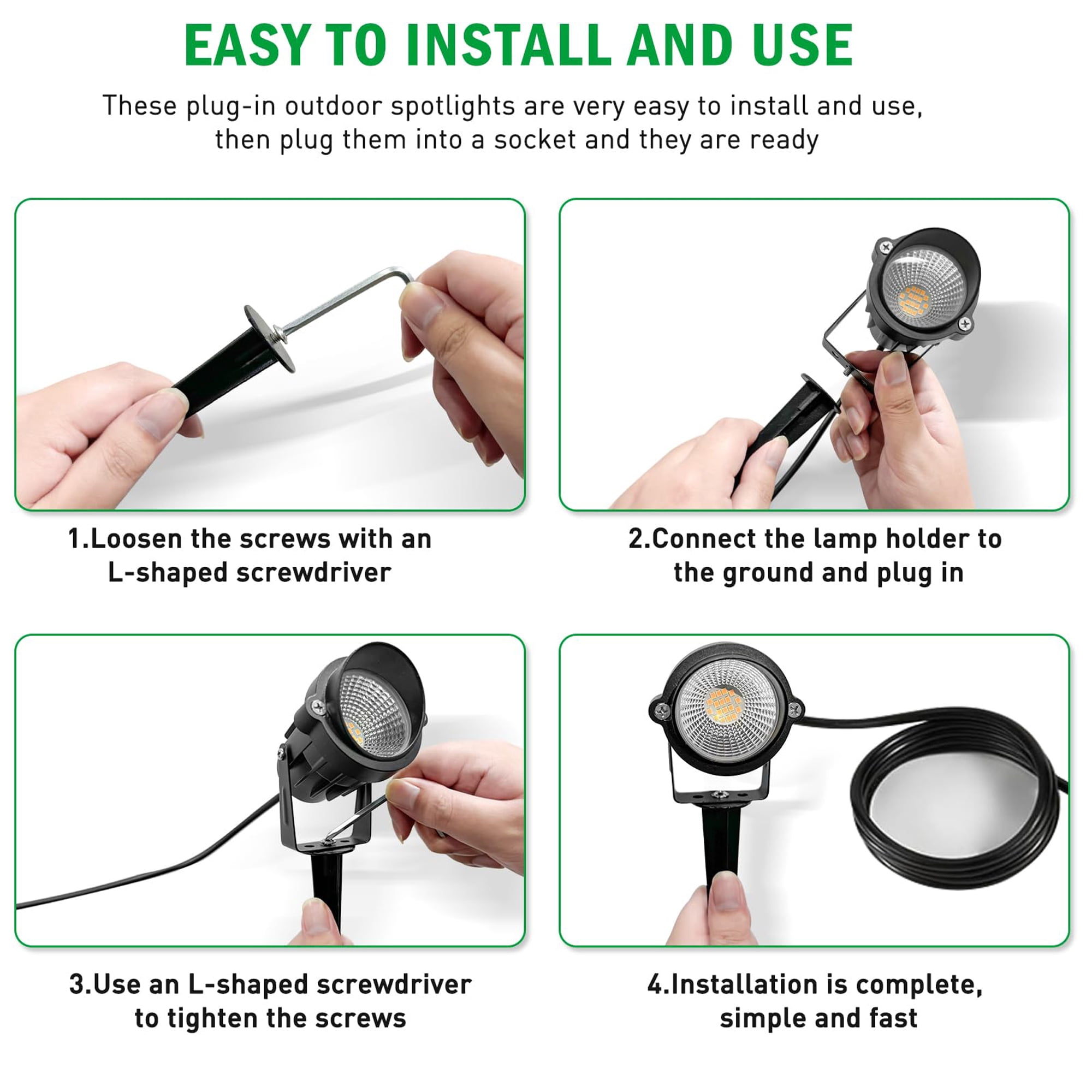 EASY TO INSTALL AND USE

These plug-in outdoor spotlights are very easy to install and use, then plug them into a socket and they are ready

1.Loosen the screws with an L-shaped screwdriver

2.Connect the lamp holder to the ground and plug in

3.Use an L-shaped screwdriver to tighten the screws

4.Installation is complete, simple and fast