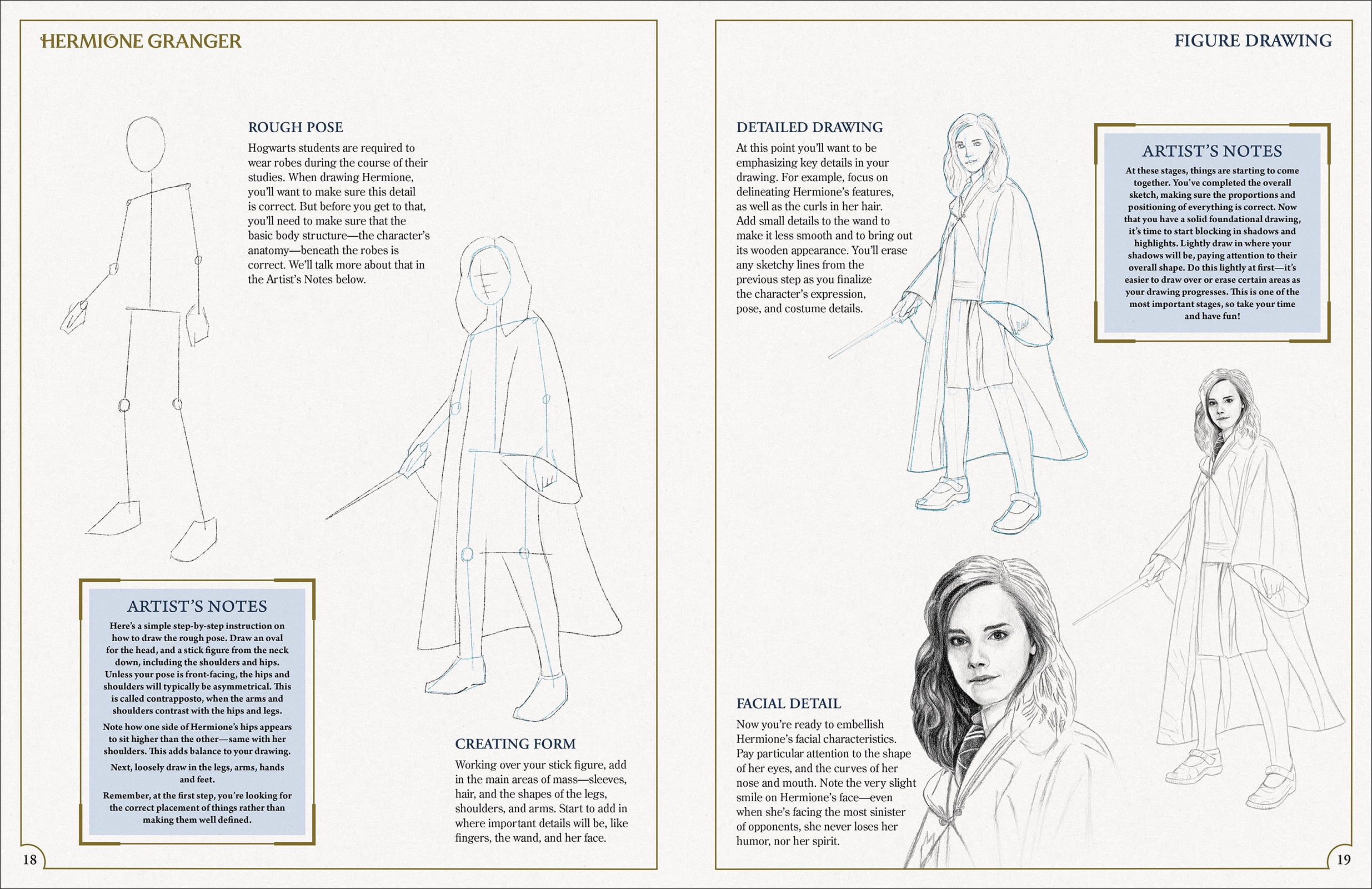 HERMIONE GRANGER

ROUGH POSE

Hogwarts students are required to wear robes during the course of their studies. When drawing Hermione, you'll want to make sure this detail is correct. But before you get to that, you'll need to make sure that the basic body structure—the character's anatomy—beneath the robes is correct. We'll talk more about that in the Artist's Notes below.

ARTIST'S NOTES

Here's a simple step-by-step instruction on how to draw the rough pose. Draw an oval for the head, and a stick figure from the neck down, including the shoulders and hips. Unless your pose is front-facing, the hips and shoulders will typically be asymmetrical. This is called contrapposto, when the arms and shoulders contrast with the hips and legs.

Note how one side of Hermione's hips appears to sit higher than the other—same with her shoulders. This adds balance to your drawing.

Next, loosely draw in the legs, arms, hands and feet.

Remember, at the first step, you're looking for the correct placement of things rather than making them well defined.

CREATING FORM

Working over your stick figure, add in the main areas of mass—sleeves, hair, and the shapes of the legs, shoulders, and arms. Start to add in where important details will be, like fingers, the wand, and her face.

18

FIGURE DRAWING

DETAILED DRAWING

At this point you'll want to be emphasizing key details in your drawing. For example, focus on delineating Hermione's features, as well as the curls in her hair. Add small details to the wand to make it less smooth and to bring out its wooden appearance. You'll erase any sketchy lines from the previous step as you finalize the character's expression, pose, and costume details.

ARTIST'S NOTES

At these stages, things are starting to come together. You've completed the overall sketch, making sure the proportions and positioning of everything is correct. Now that you have a solid foundational drawing, it's time to start blocking in shadows and highlights. Lightly draw in where your shadows will be, paying attention to their overall shape. Do this lightly at first—it's easier to draw over or erase certain areas as your drawing progresses. This is one of the most important stages, so take your time and have fun!

FACIAL DETAIL

Now you're ready to embellish Hermione's facial characteristics. Pay particular attention to the shape of her eyes, and the curves of her nose and mouth. Note the very slight smile on Hermione's face—even when she's facing the most sinister of opponents, she never loses her humor, nor her spirit.

19