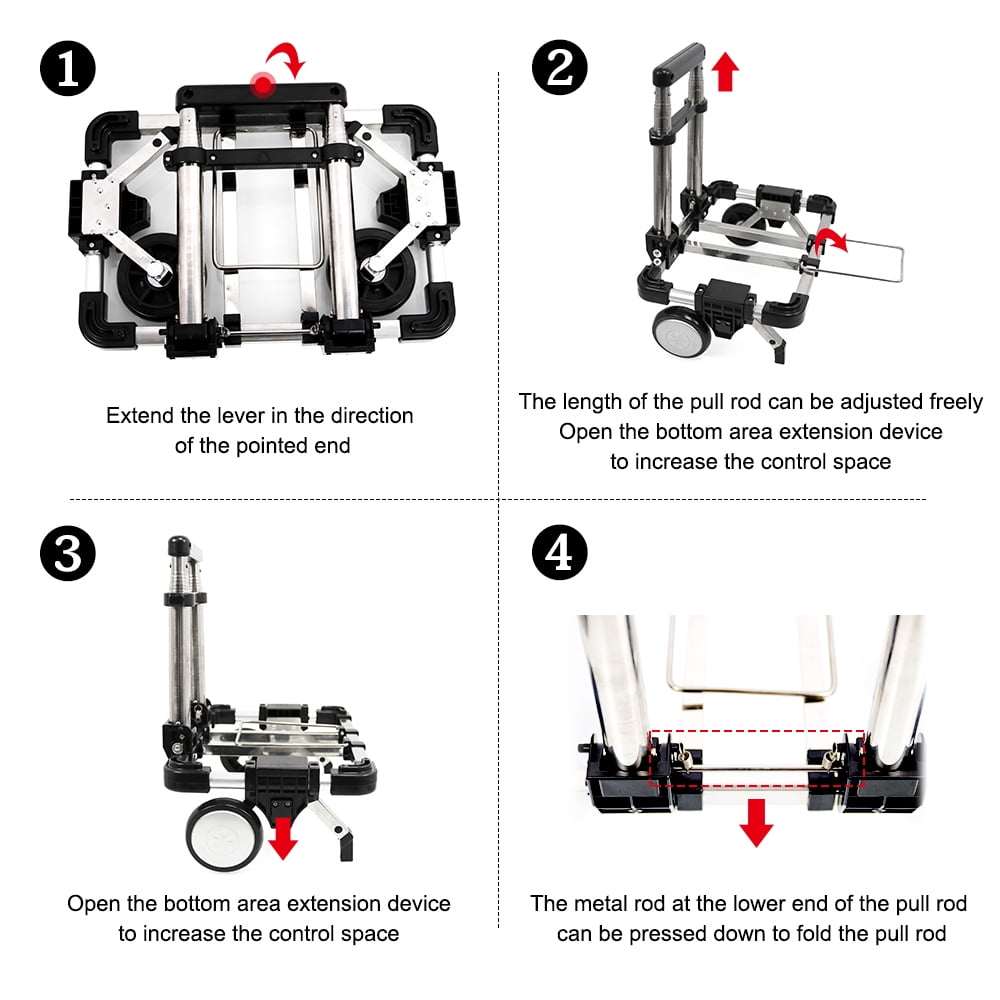 1

Extend the lever in the direction of the pointed end

2

The length of the pull rod can be adjusted freely
Open the bottom area extension device to increase the control space

3

Open the bottom area extension device to increase the control space

4

The metal rod at the lower end of the pull rod can be pressed down to fold the pull rod