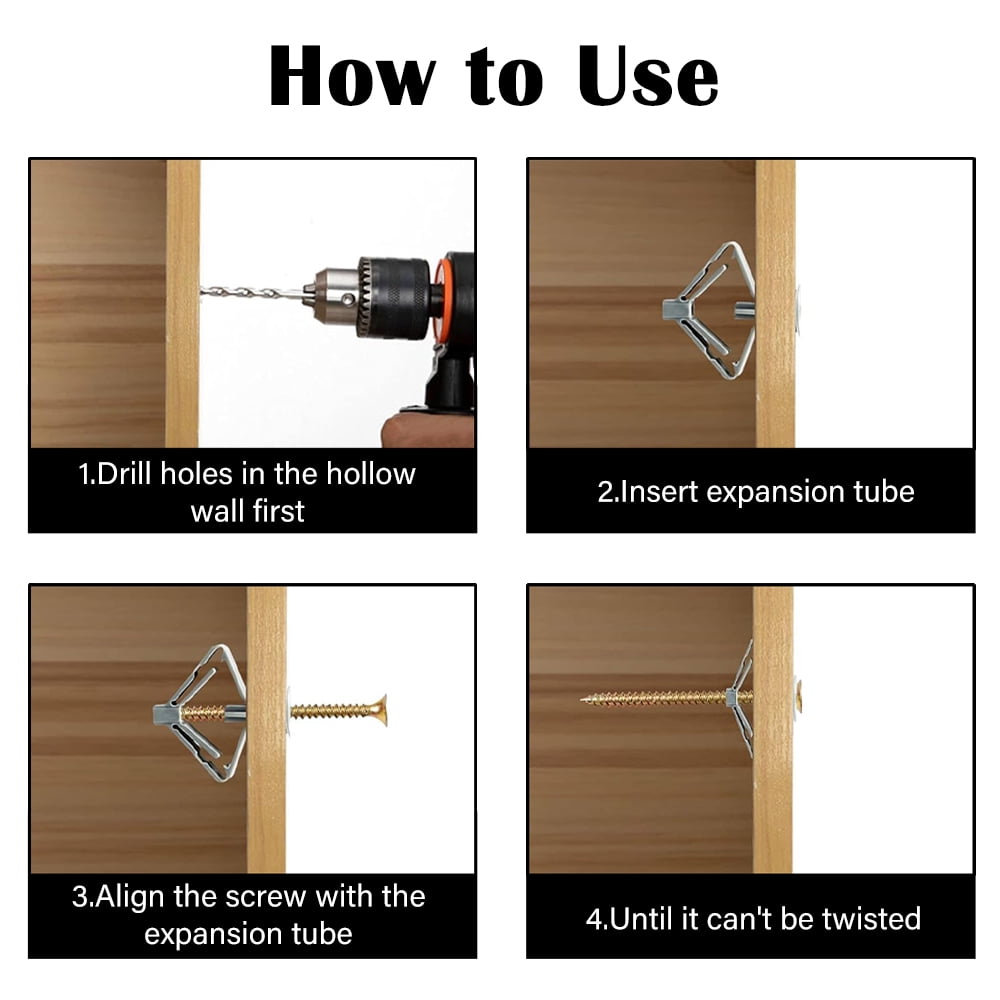 How to Use

1.Drill holes in the hollow wall first

2.Insert expansion tube

3.Align the screw with the expansion tube

4.Until it can't be twisted