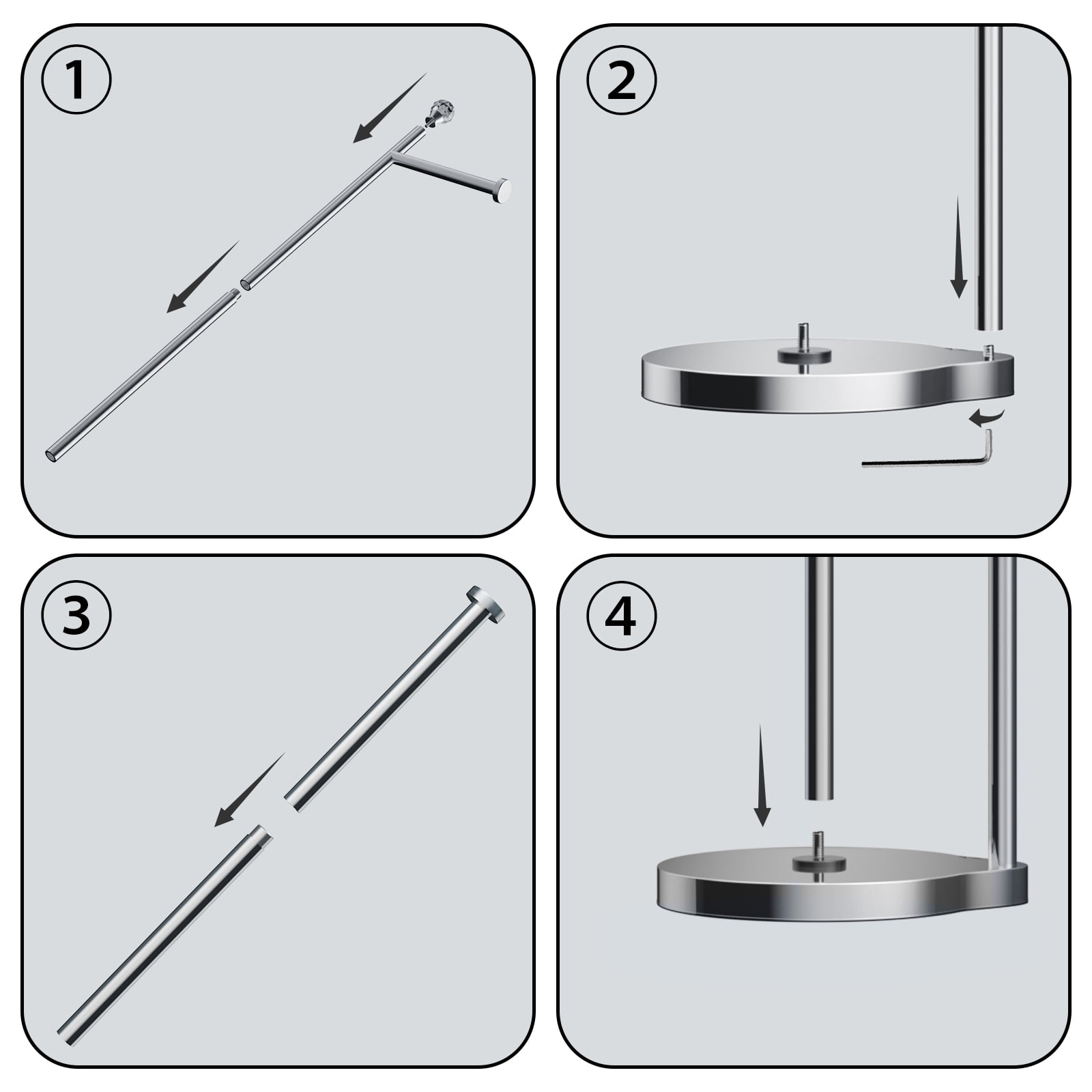 1

2

3

4