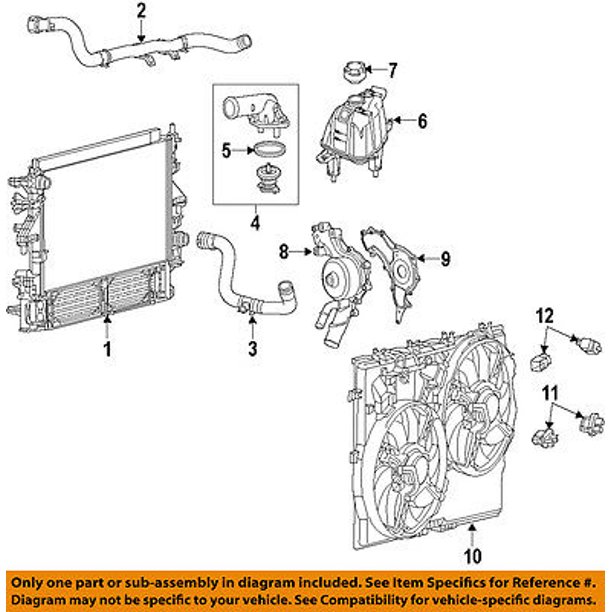 2
7
6
5
4
8
9
1
3
12
11
10
Only one part or sub-assembly in diagram included. See Item Specifics for Reference #.
Diagram may not be specific to your vehicle. See Compatibility for vehicle-specific diagrams.