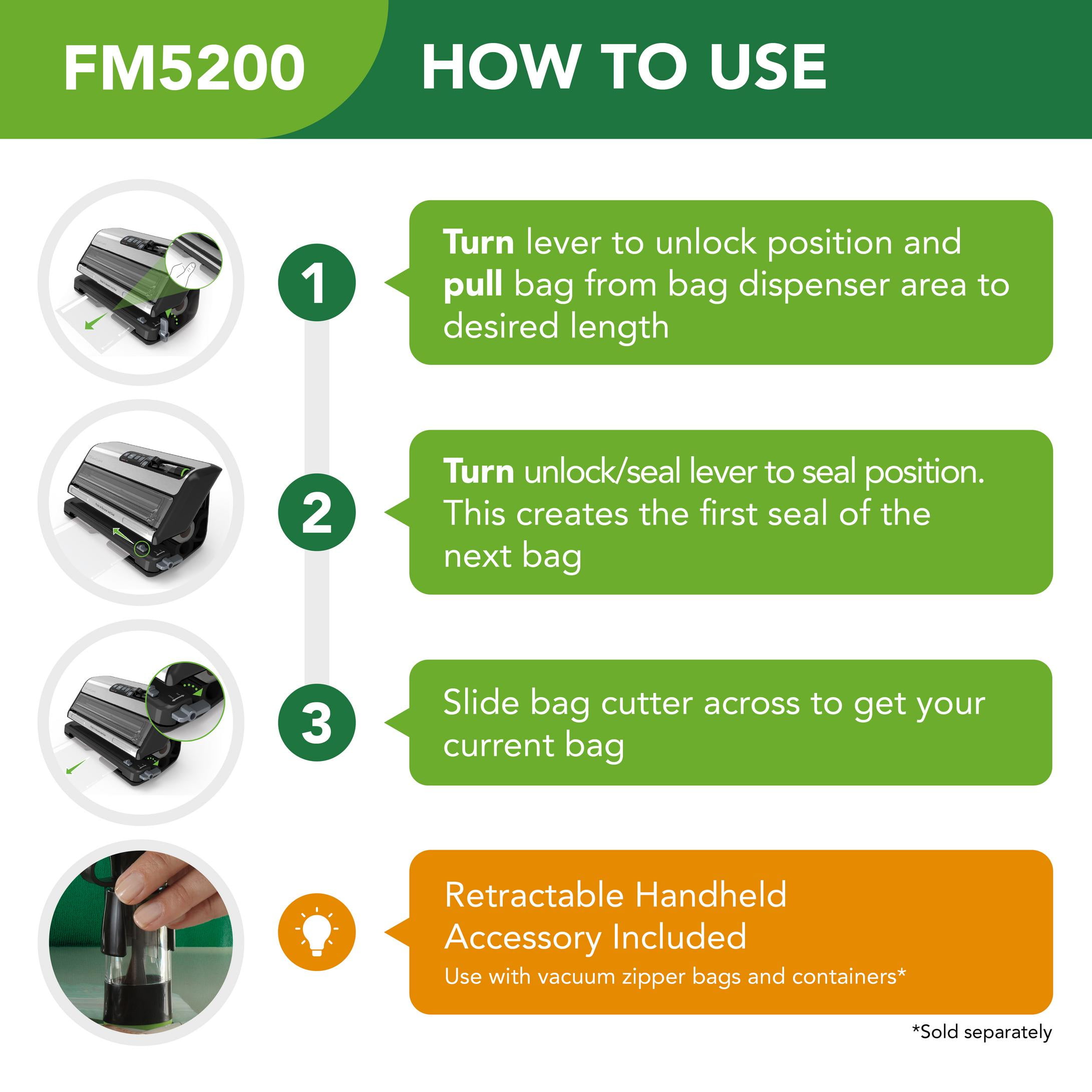 FM5200 HOW TO USE

1

Turn lever to unlock position and pull bag from bag dispenser area to desired length

2

Turn unlock/seal lever to seal position. This creates the first seal of the next bag

3

Slide bag cutter across to get your current bag

Retractable Handheld Accessory Included
Use with vacuum zipper bags and containers*

*Sold separately