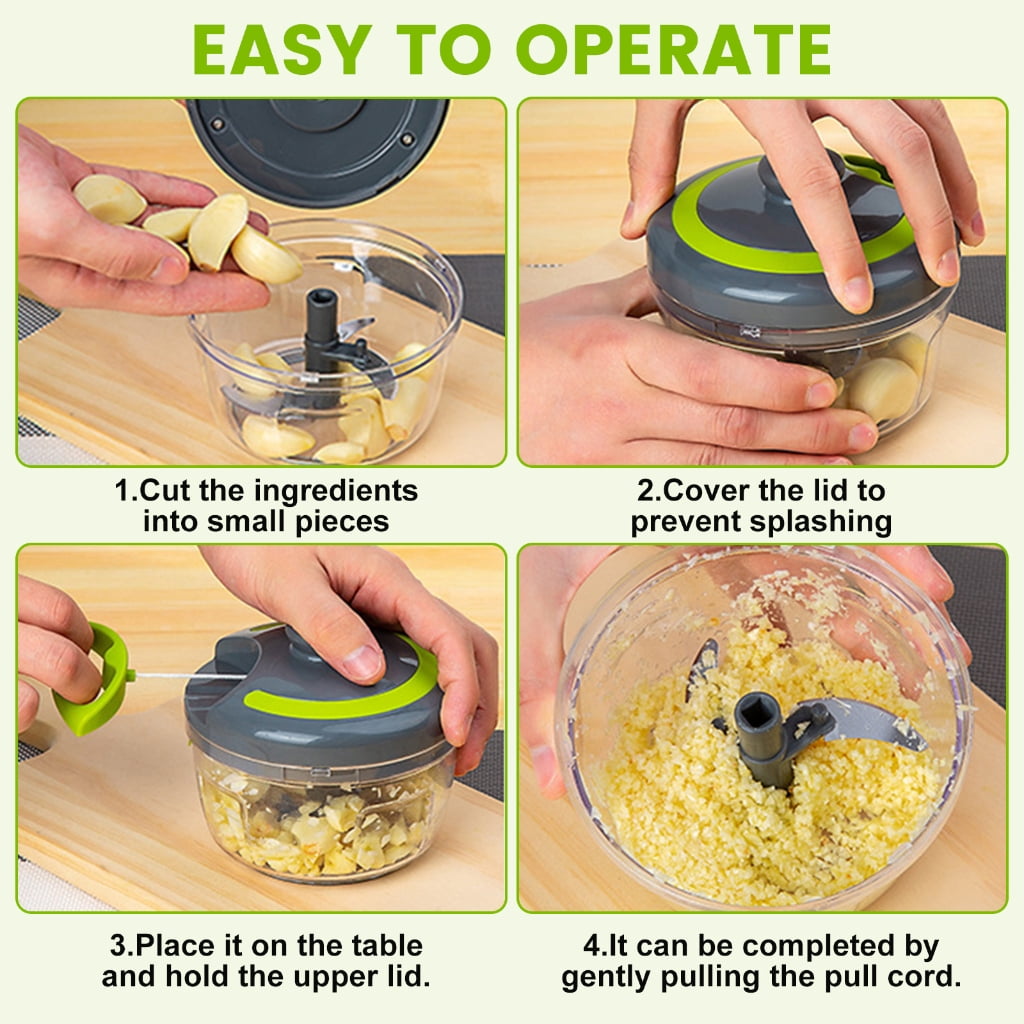 EASY TO OPERATE

1.Cut the ingredients into small pieces

2.Cover the lid to prevent splashing

3.Place it on the table and hold the upper lid.

4.It can be completed by gently pulling the pull cord.