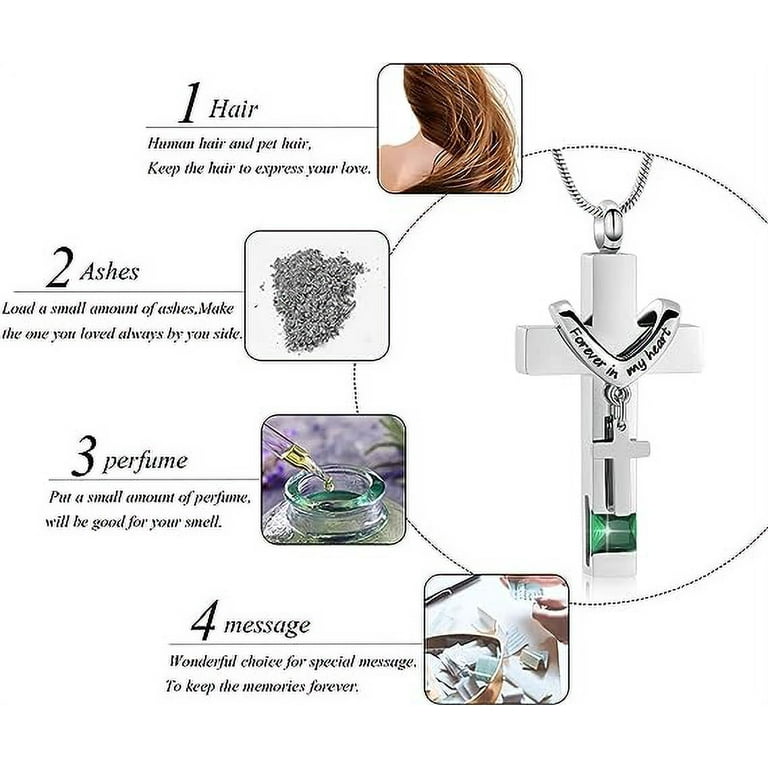 1 Hair
Human hair and pet hair,
Keep the hair to express your love.

2 Ashes
Load a small amount of ashes,Make the one you loved always by you side.

3 perfume
Put a small amount of perfume, will be good for your smell.

4 message
Wonderful choice for special message. To keep the memories forever.

Forever in my heart