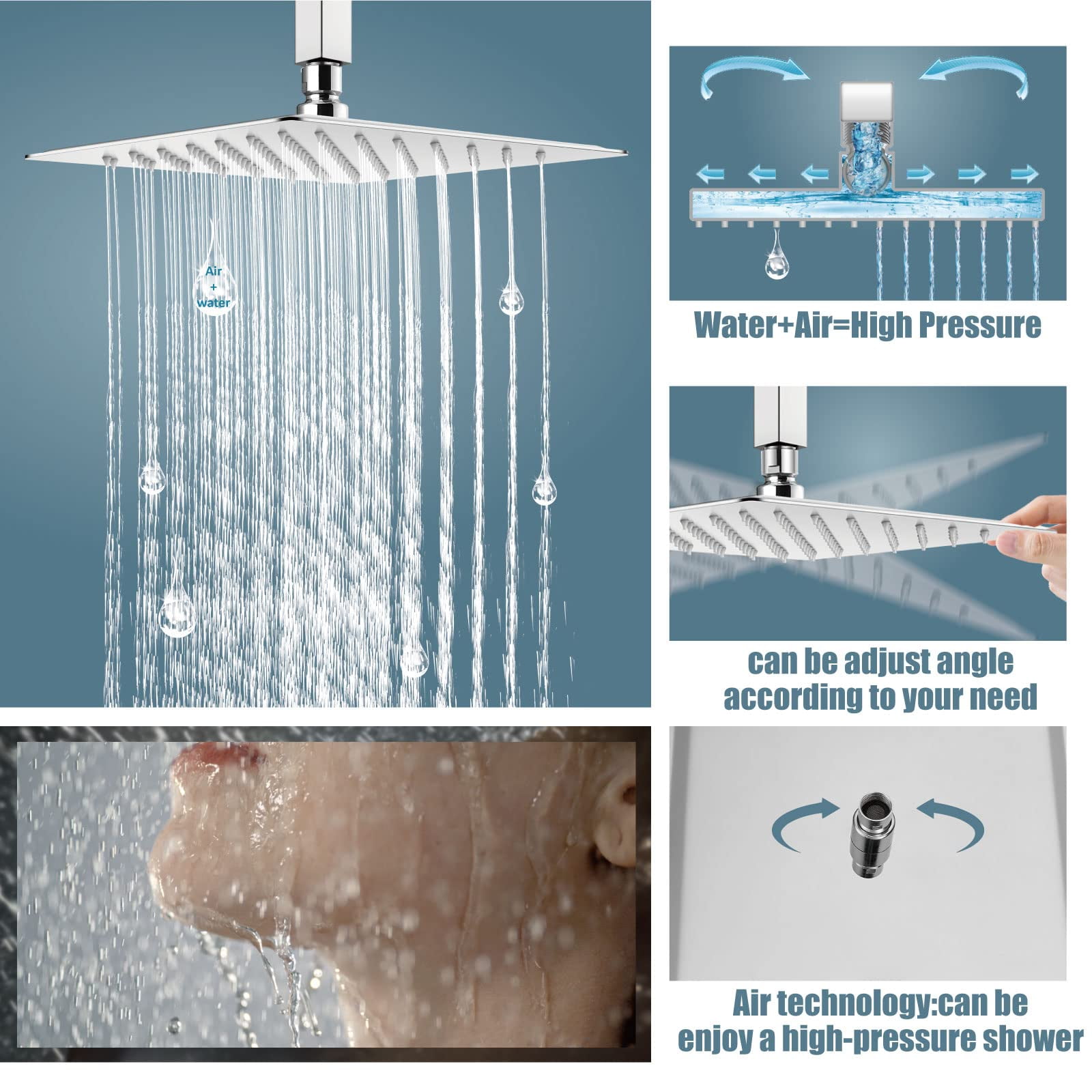 Air
+
water

Water+Air=High Pressure

can be adjust angle according to your need

Air technology:can be enjoy a high-pressure shower