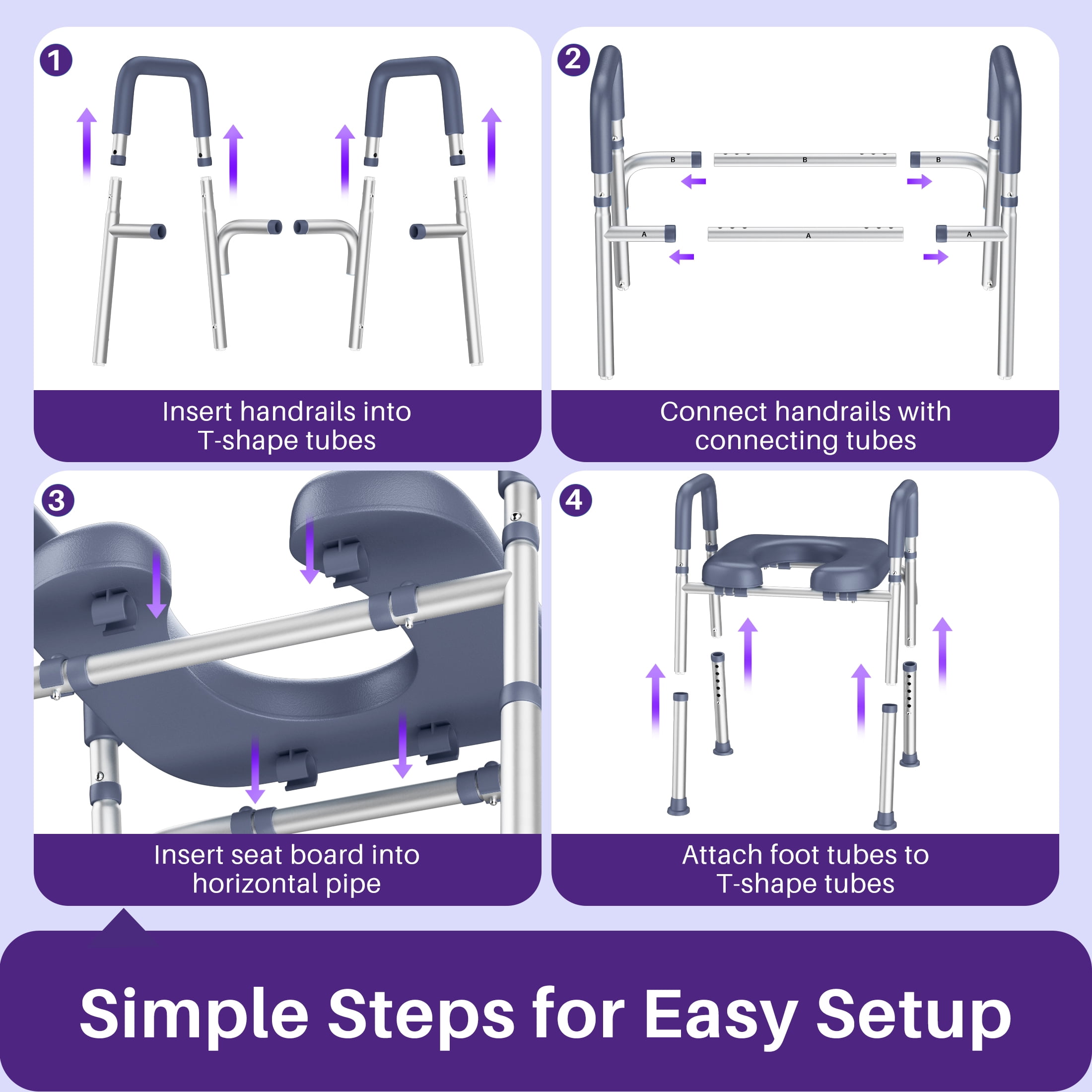 1

Insert handrails into T-shape tubes

2

B B B

A A A

Connect handrails with connecting tubes

3

Insert seat board into horizontal pipe

4

Attach foot tubes to T-shape tubes

Simple Steps for Easy Setup