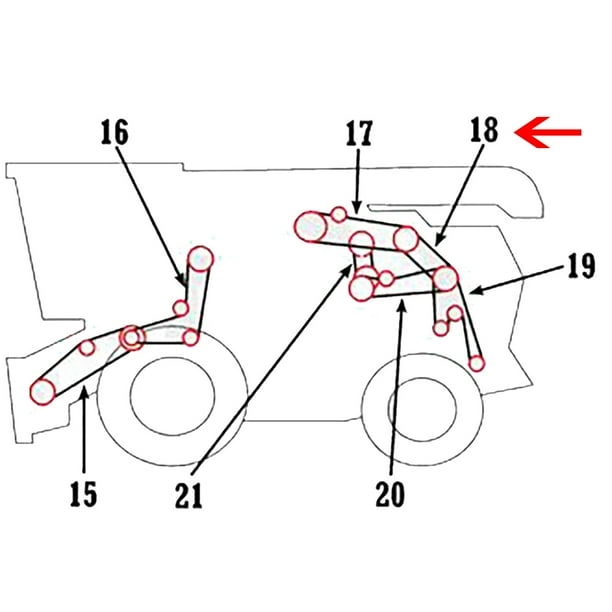 16
17
18
19
15
21
20