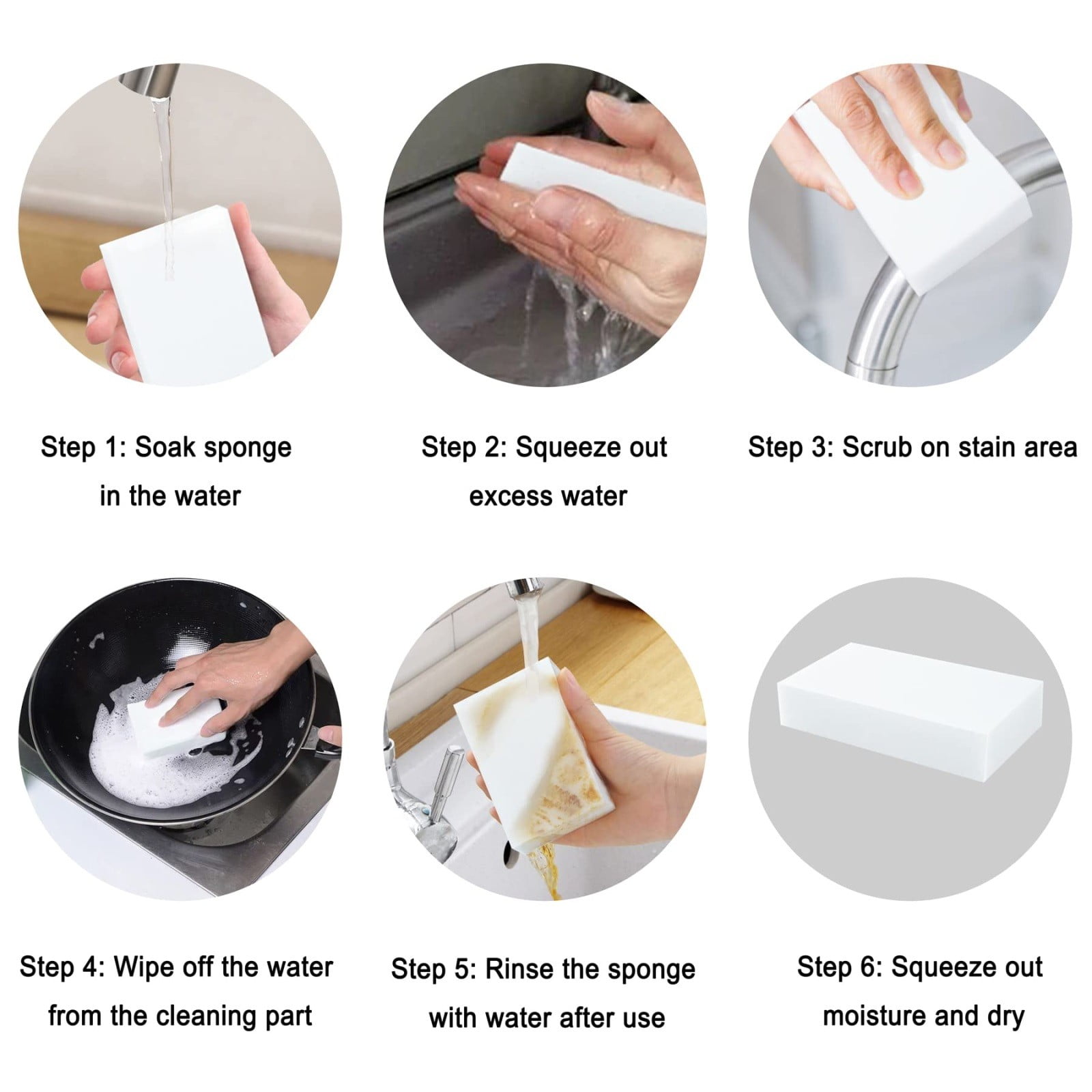 Step 1: Soak sponge in the water

Step 2: Squeeze out excess water

Step 3: Scrub on stain area

Step 4: Wipe off the water from the cleaning part

Step 5: Rinse the sponge with water after use

Step 6: Squeeze out moisture and dry