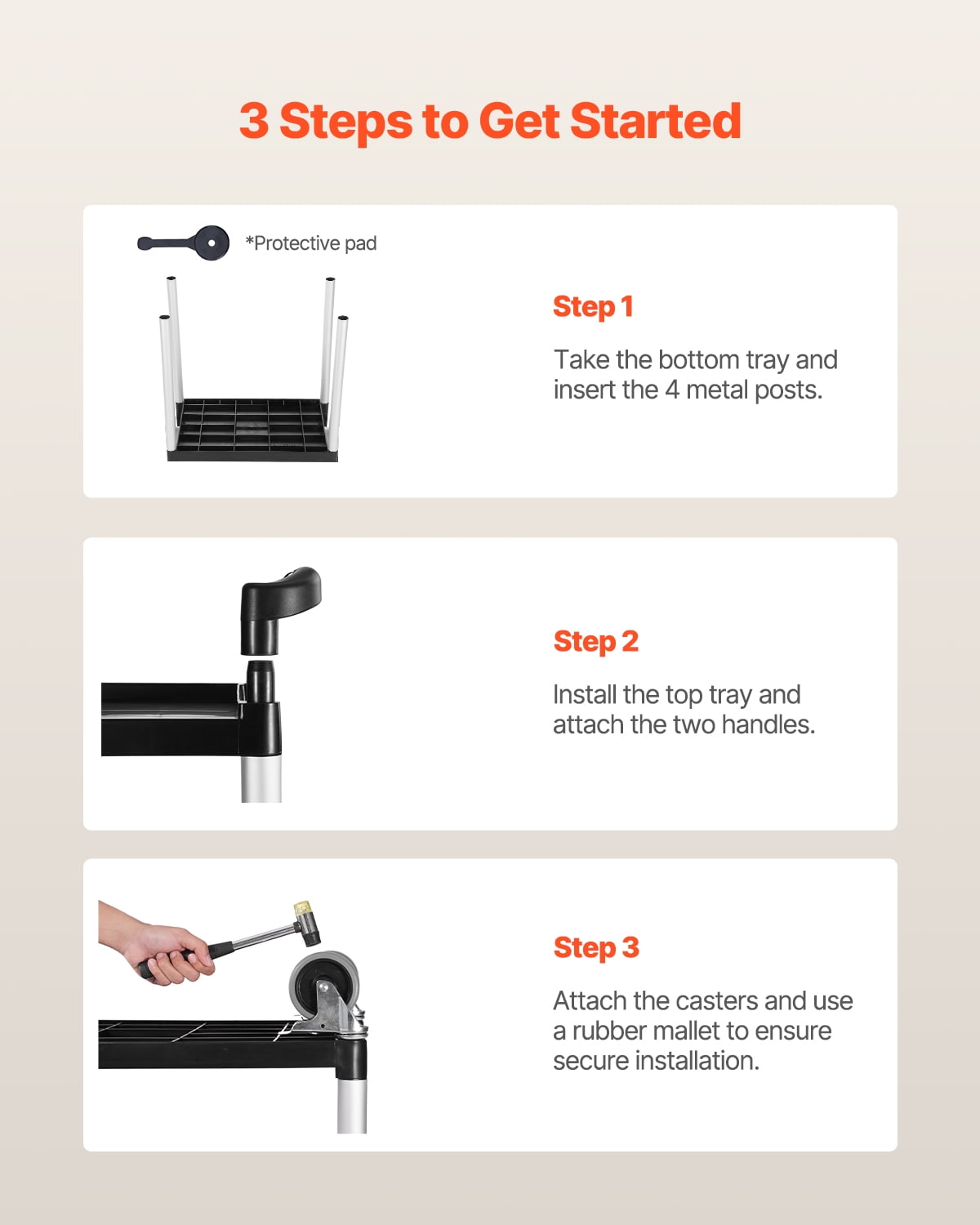 3 Steps to Get Started

*Protective pad

Step 1

Take the bottom tray and insert the 4 metal posts.

Step 2

Install the top tray and attach the two handles.

Step 3

Attach the casters and use a rubber mallet to ensure secure installation.