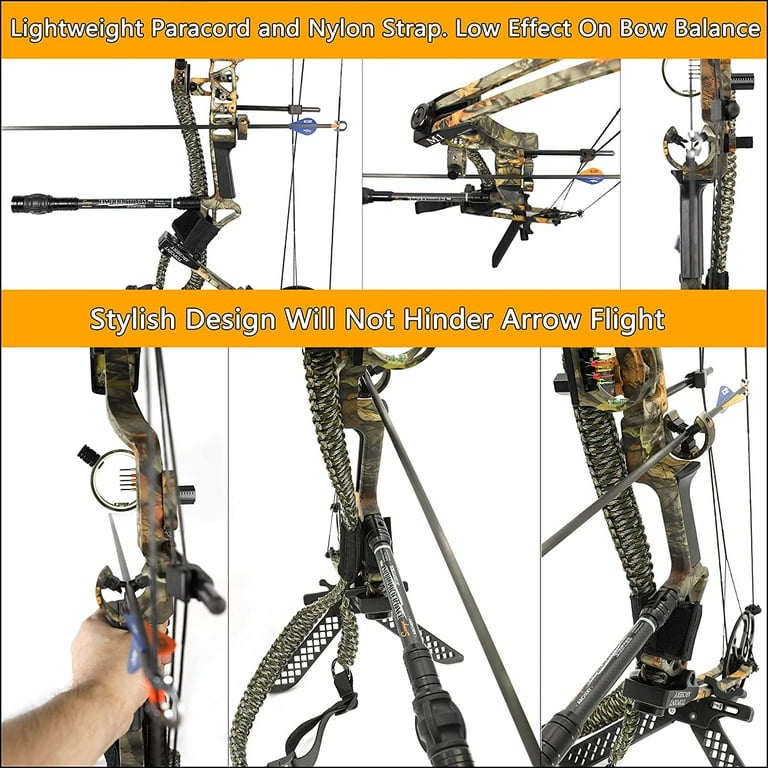 Lightweight Paracord and Nylon Strap. Low Effect On Bow Balance

Stylish Design Will Not Hinder Arrow Flight