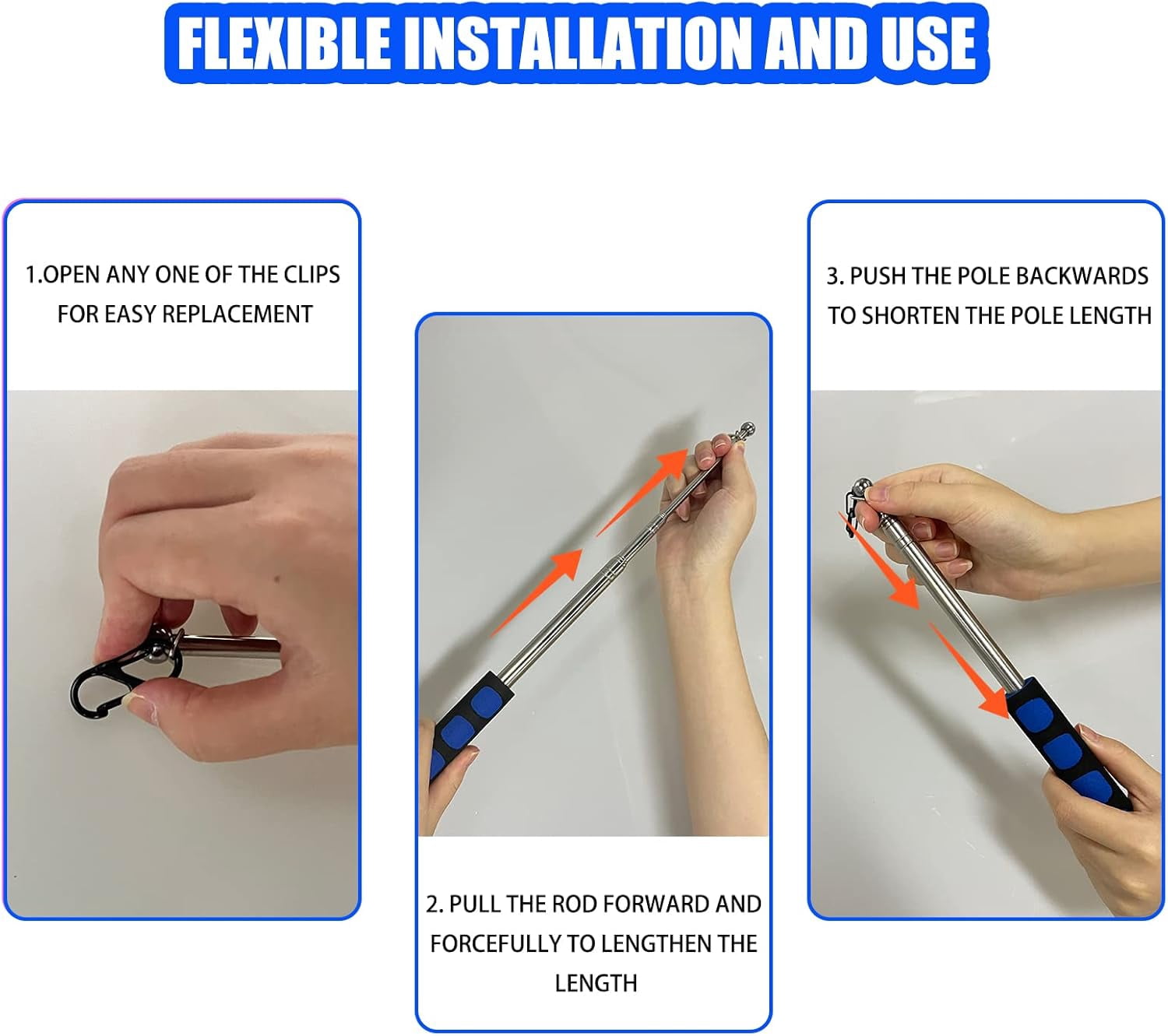 FLEXIBLE INSTALLATION AND USE

1.OPEN ANY ONE OF THE CLIPS FOR EASY REPLACEMENT

2. PULL THE ROD FORWARD AND FORCEFULLY TO LENGTHEN THE LENGTH

3. PUSH THE POLE BACKWARDS TO SHORTEN THE POLE LENGTH