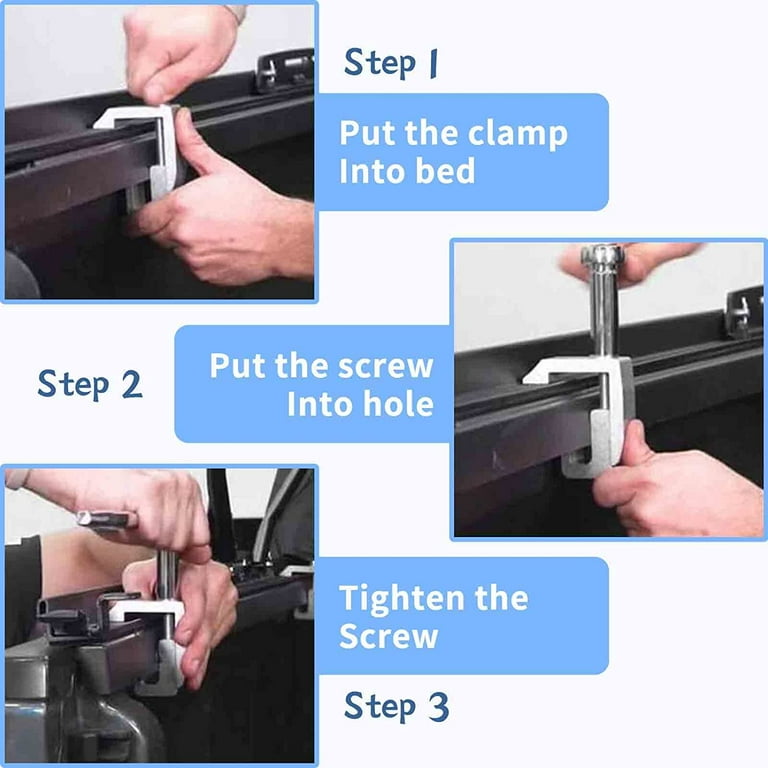 Step 1

Put the clamp Into bed

Step 2

Put the screw Into hole

Tighten the Screw

Step 3