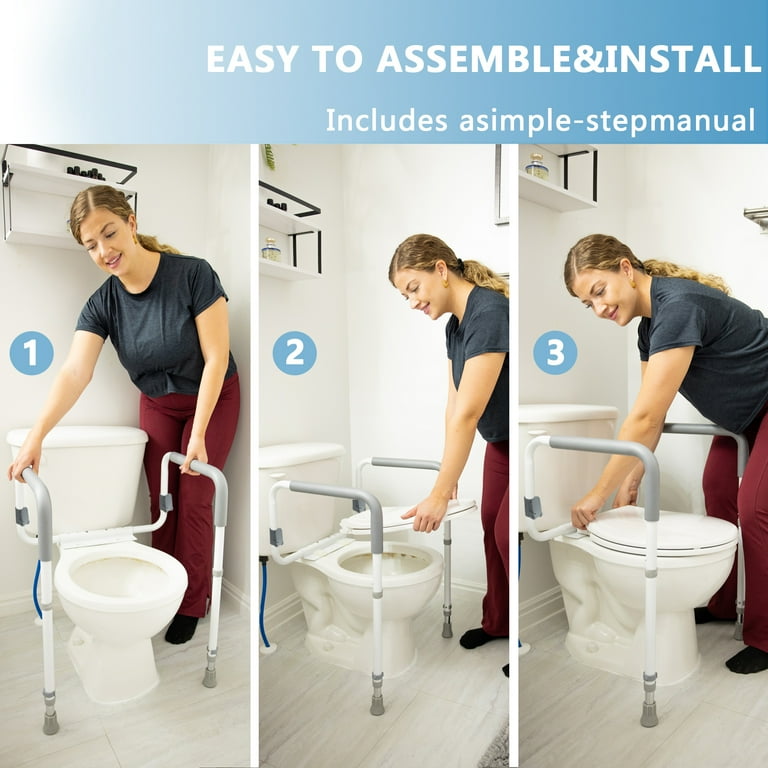 EASY TO ASSEMBLE&INSTALL

Includes asimple-stepmanual

1

2

3