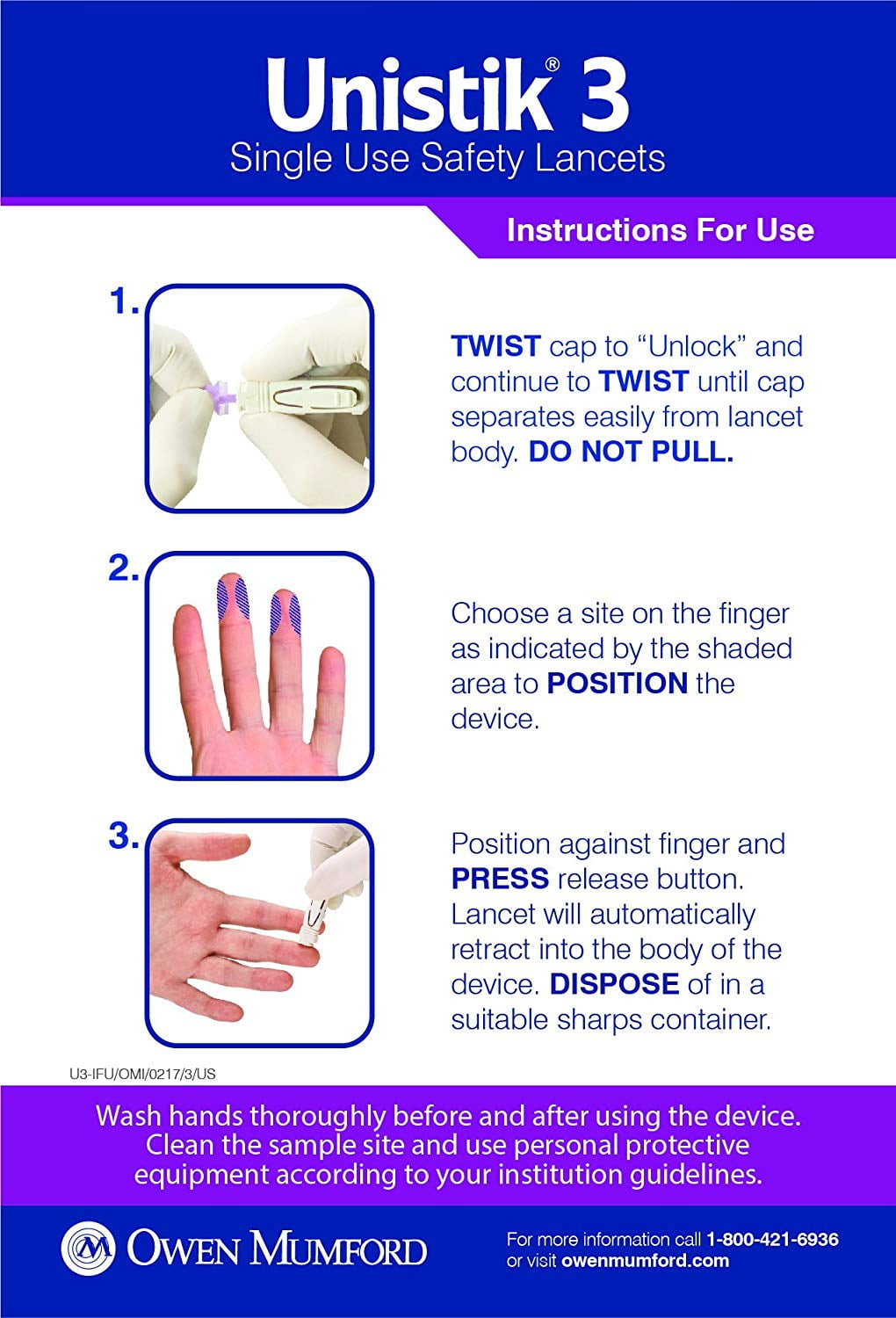 Unistik® 3
Single Use Safety Lancets

Instructions For Use

1.

TWIST cap to “Unlock” and continue to TWIST until cap separates easily from lancet body. DO NOT PULL.

2.

Choose a site on the finger as indicated by the shaded area to POSITION the device.

3.

Position against finger and PRESS release button. Lancet will automatically retract into the body of the device. DISPOSE of in a suitable sharps container.

U3-IFU/OMI/0217/3/US

Wash hands thoroughly before and after using the device. Clean the sample site and use personal protective equipment according to your institution guidelines.

OWEN MUMFORD

For more information call 1-800-421-6936 or visit owenmumford.com