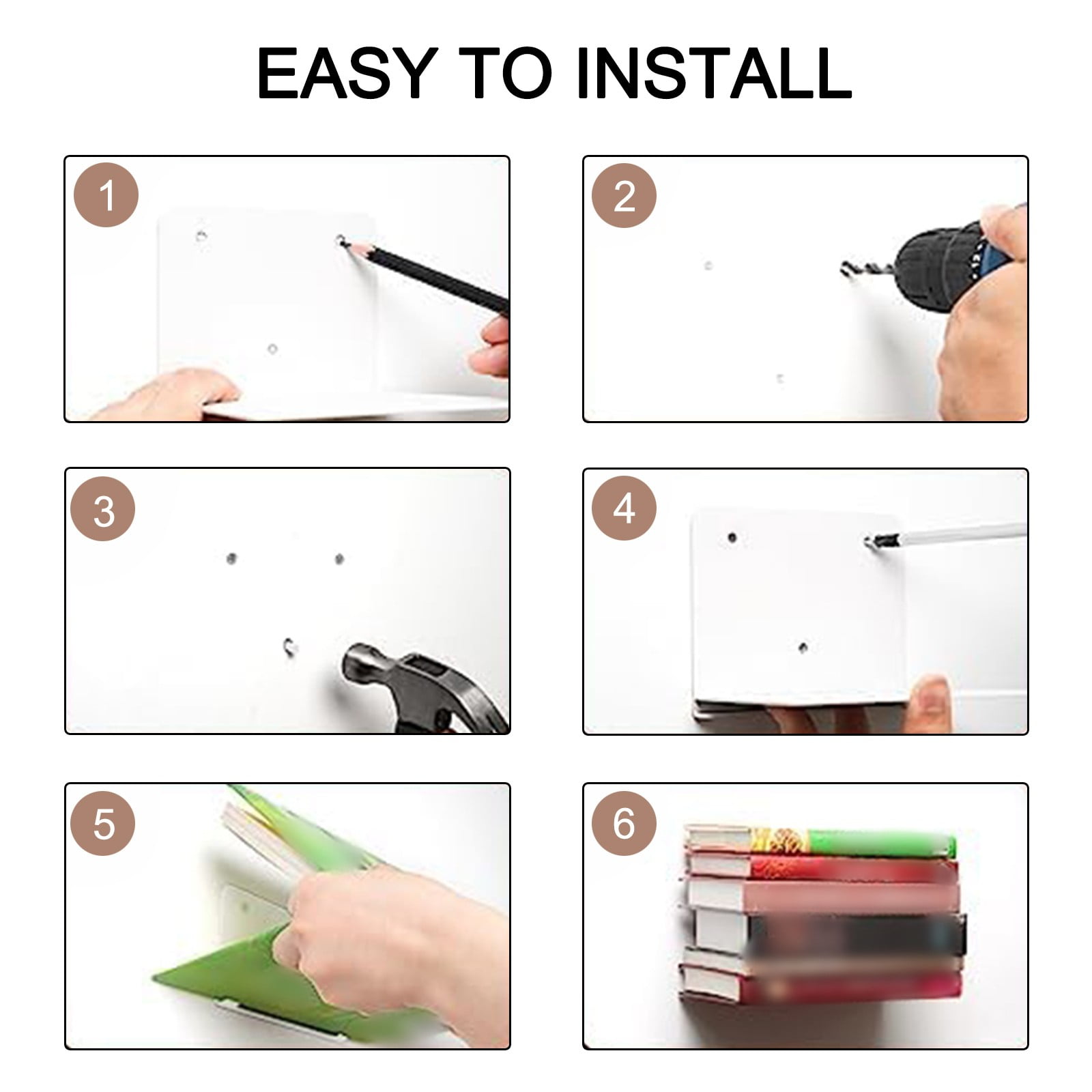 EASY TO INSTALL

1

2

3

4

5

6