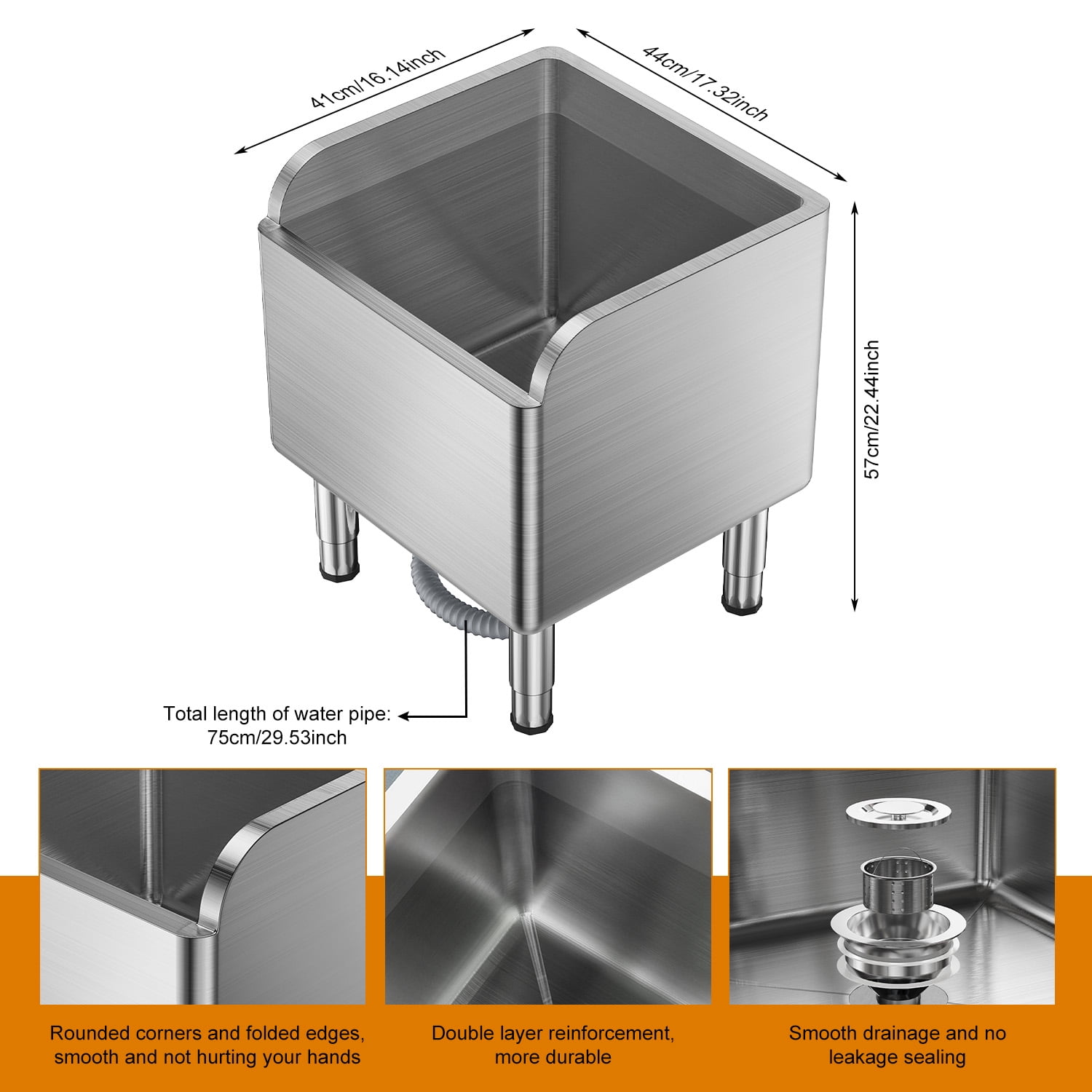 41cm/16.14inch

44cm/17.32inch

57cm/22.44inch

Total length of water pipe: 75cm/29.53inch

Rounded corners and folded edges, smooth and not hurting your hands

Double layer reinforcement, more durable

Smooth drainage and no leakage sealing