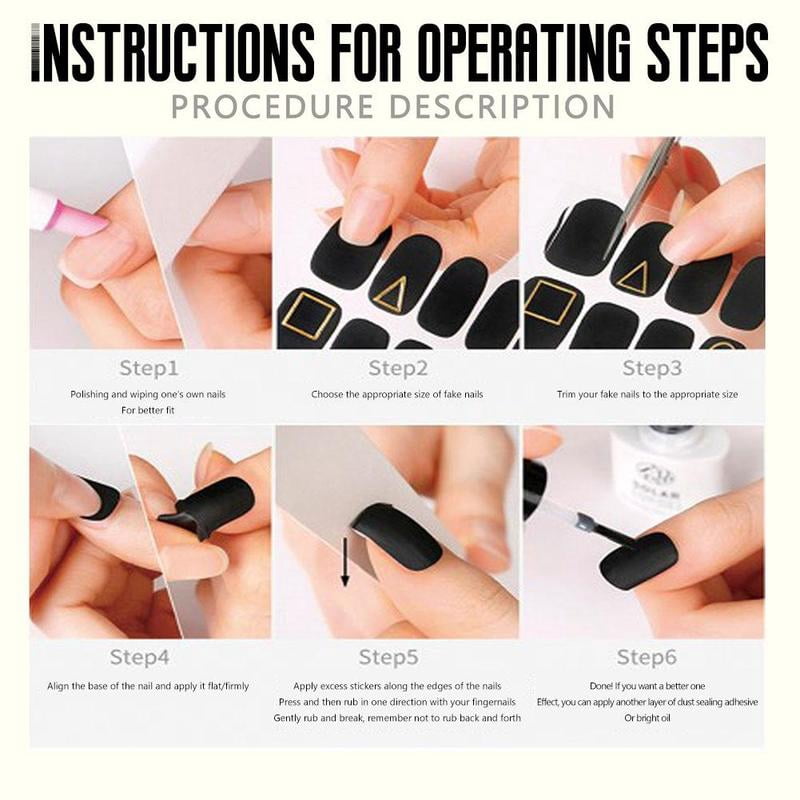 INSTRUCTIONS FOR OPERATING STEPS
PROCEDURE DESCRIPTION

Step1
Polishing and wiping one's own nails
For better fit

Step2
Choose the appropriate size of fake nails

Step3
Trim your fake nails to the appropriate size

Step4
Align the base of the nail and apply it flat/firmly

Step5
Apply excess stickers along the edges of the nails
Press and then rub in one direction with your fingernails
Gently rub and break, remember not to rub back and forth

Step6
Done! If you want a better one
Effect, you can apply another layer of dust sealing adhesive
Or bright oil