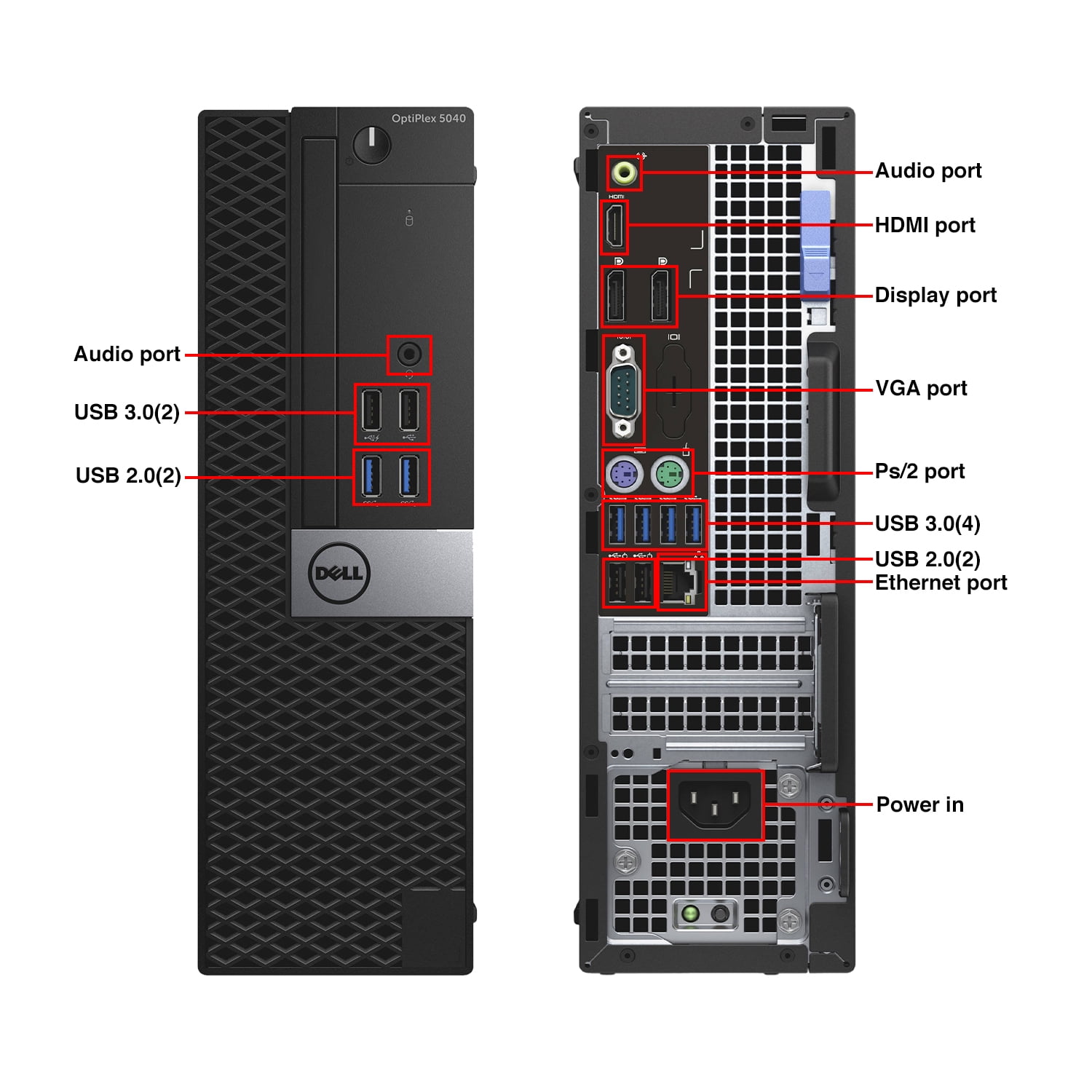 OptiPlex 5040

Audio port
USB 3.0(2)
USB 2.0(2)

DELL

HDMI

Audio port
HDMI port
Display port
VGA port
Ps/2 port
USB 3.0(4)
USB 2.0(2)
Ethernet port
Power in