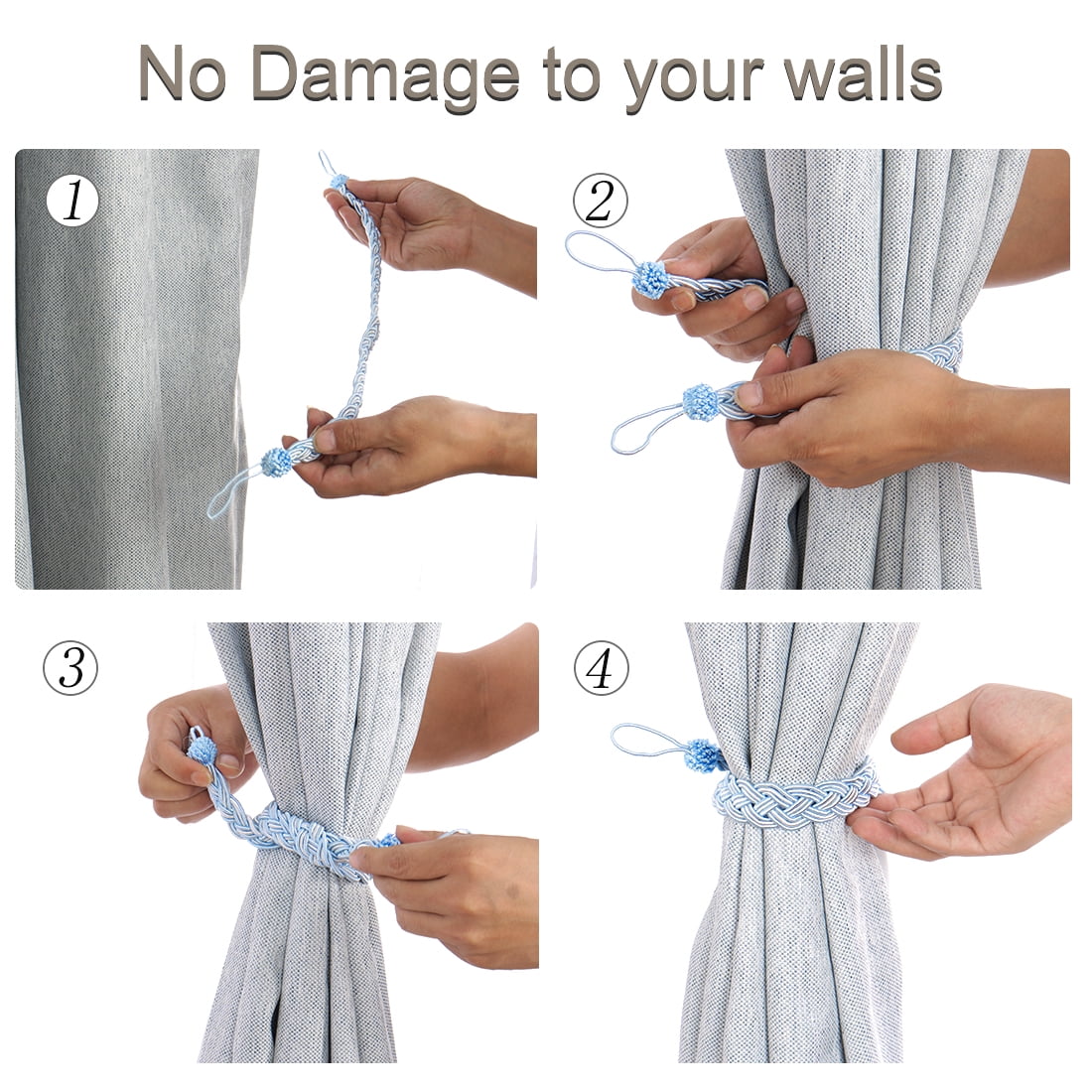 No Damage to your walls

1

2

3

4