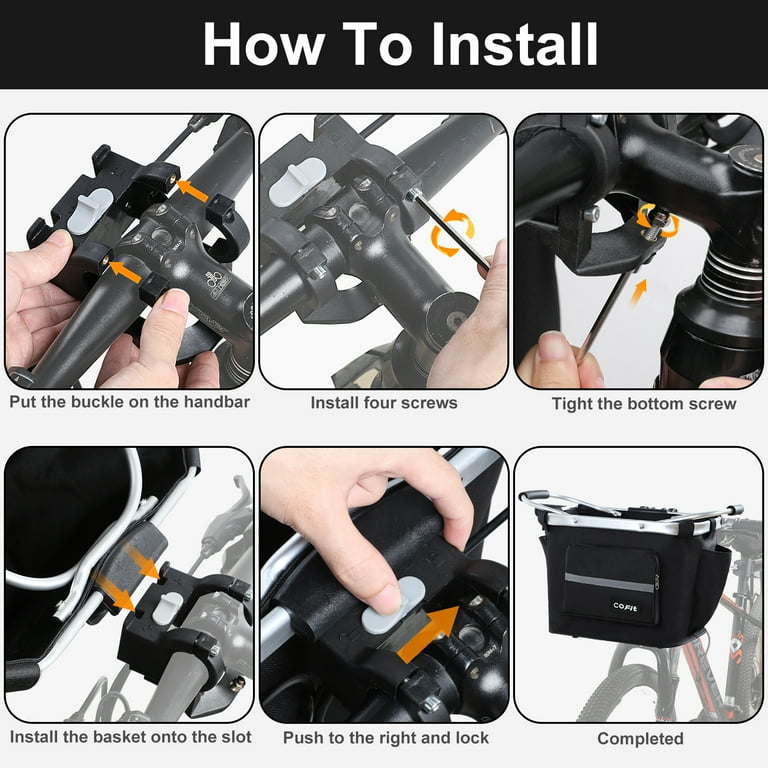 How To Install

Put the buckle on the handbar

Install four screws

Tight the bottom screw

Install the basket onto the slot

Push to the right and lock

COFIT

Completed