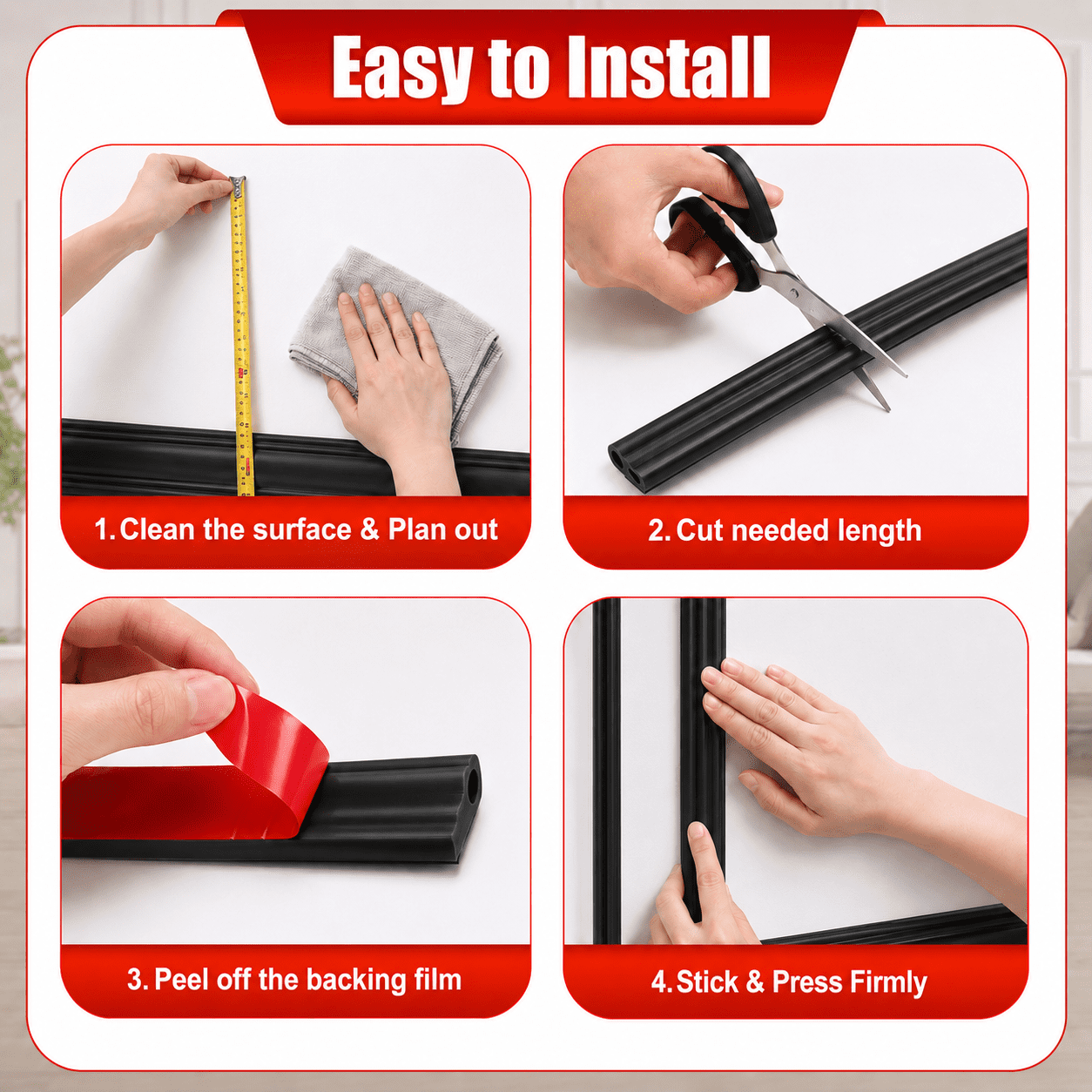 Easy to Install

1. Clean the surface & Plan out

2. Cut needed length

3. Peel off the backing film

4. Stick & Press Firmly