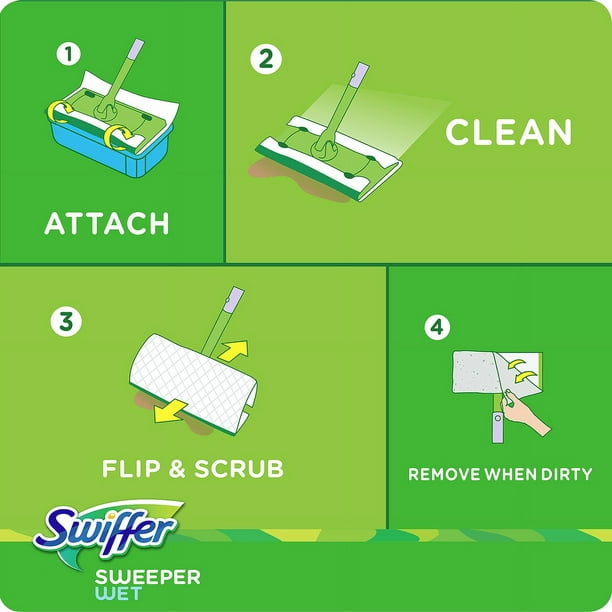 1
ATTACH

2
CLEAN

3
FLIP & SCRUB

4
REMOVE WHEN DIRTY

Swiffer
SWEEPER
WET