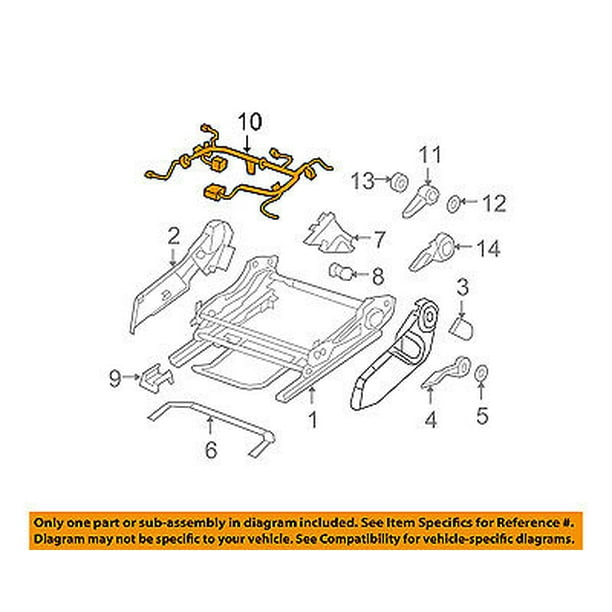 10

11

13

12

2

7

14

8

3

9

1

4

5

6

Only one part or sub-assembly in diagram included. See Item Specifics for Reference #.
Diagram may not be specific to your vehicle. See Compatibility for vehicle-specific diagrams.