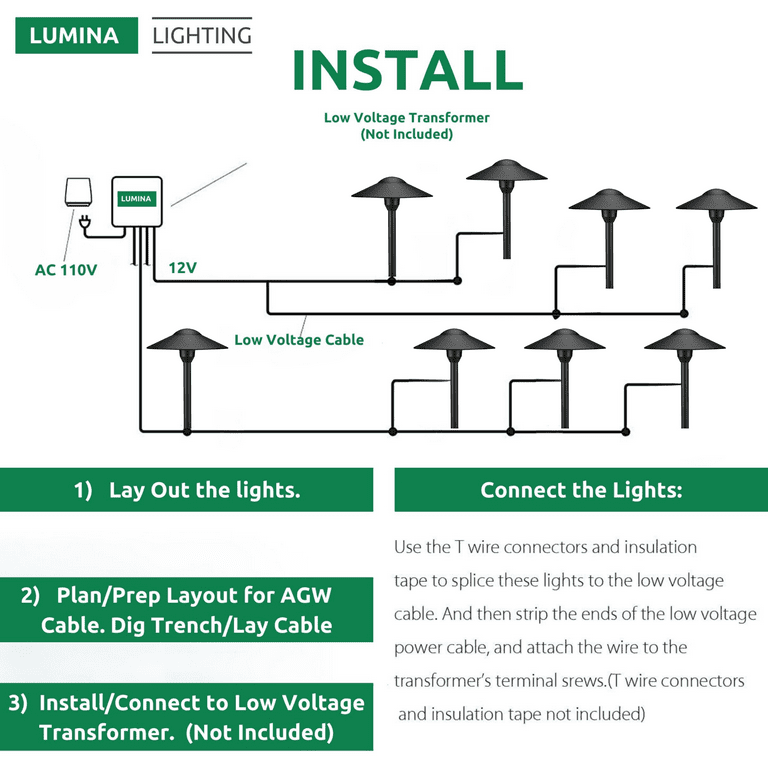 LUMINA LIGHTING

INSTALL

Low Voltage Transformer (Not Included)

LUMINA

AC 110V

12V

Low Voltage Cable

1) Lay Out the lights.

2) Plan/Prep Layout for AGW Cable. Dig Trench/Lay Cable

3) Install/Connect to Low Voltage Transformer. (Not Included)

Connect the Lights:

Use the T wire connectors and insulation tape to splice these lights to the low voltage cable. And then strip the ends of the low voltage power cable, and attach the wire to the transformer's terminal srews.(T wire connectors and insulation tape not included)