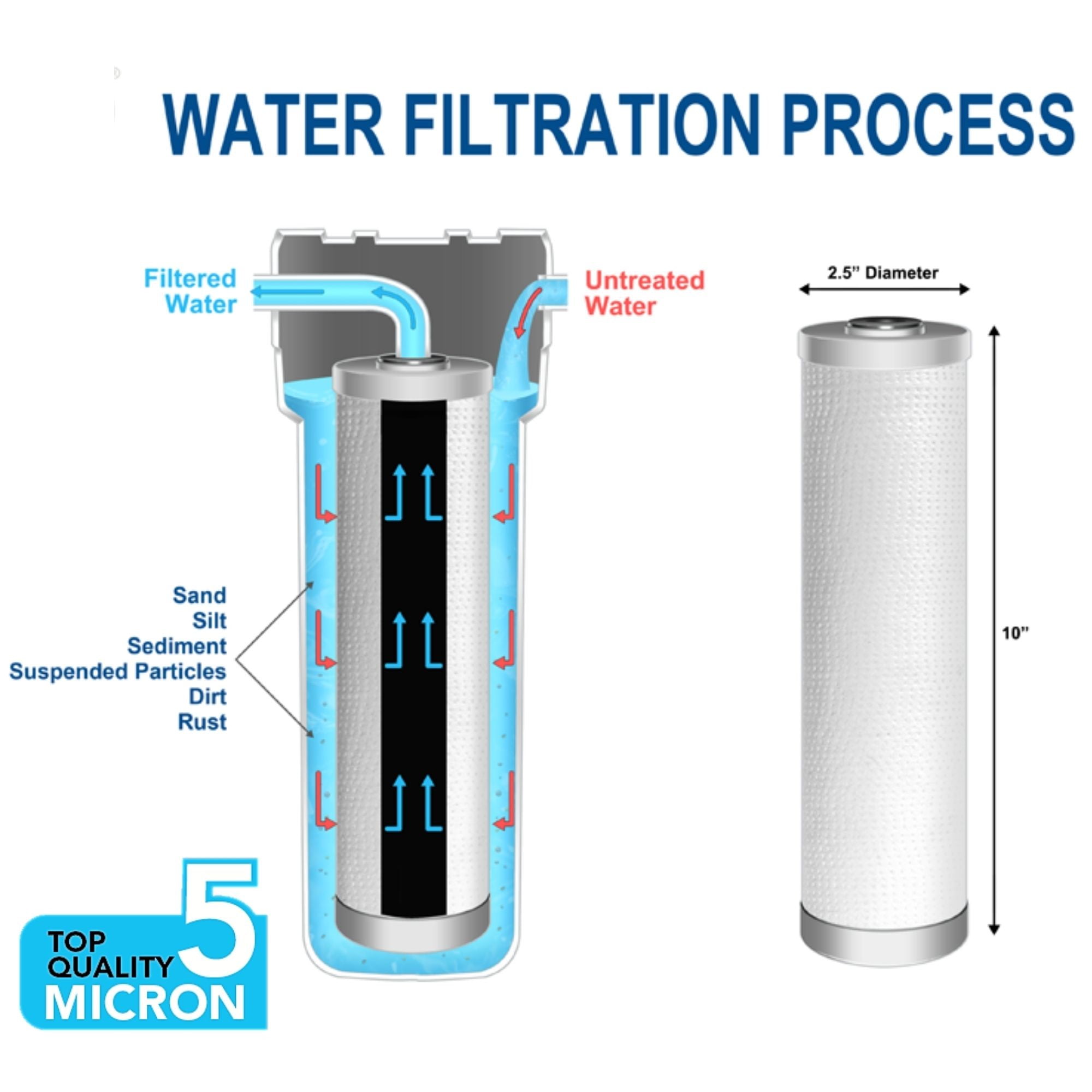 WATER FILTRATION PROCESS

Filtered Water

Untreated Water

2.5" Diameter

10"

Sand
Silt
Sediment
Suspended Particles
Dirt
Rust

TOP QUALITY 5 MICRON