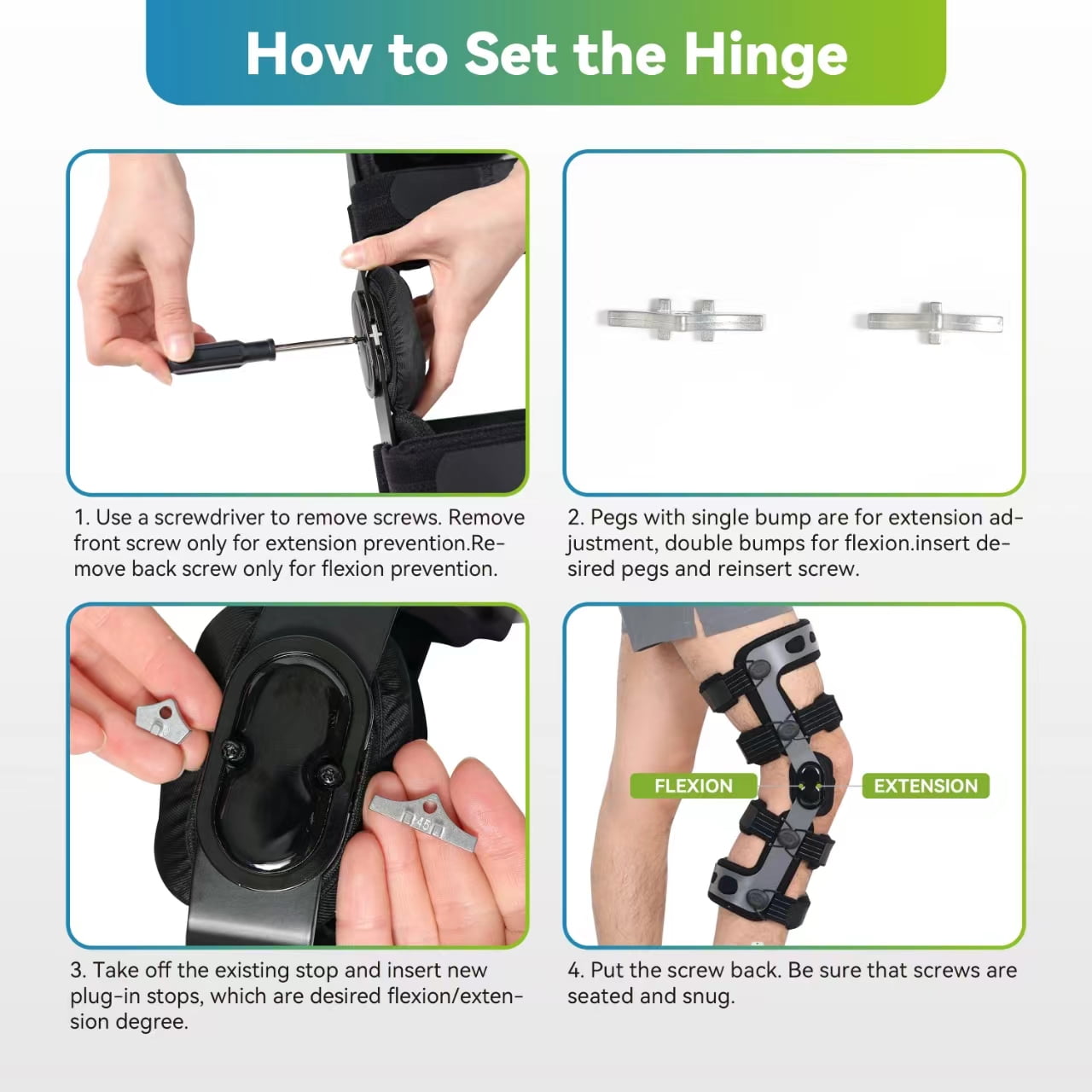 How to Set the Hinge

1. Use a screwdriver to remove screws. Remove front screw only for extension prevention.Remove back screw only for flexion prevention.

2. Pegs with single bump are for extension adjustment, double bumps for flexion.insert desired pegs and reinsert screw.

45

3. Take off the existing stop and insert new plug-in stops, which are desired flexion/extension degree.

FLEXION

EXTENSION

4. Put the screw back. Be sure that screws are seated and snug.