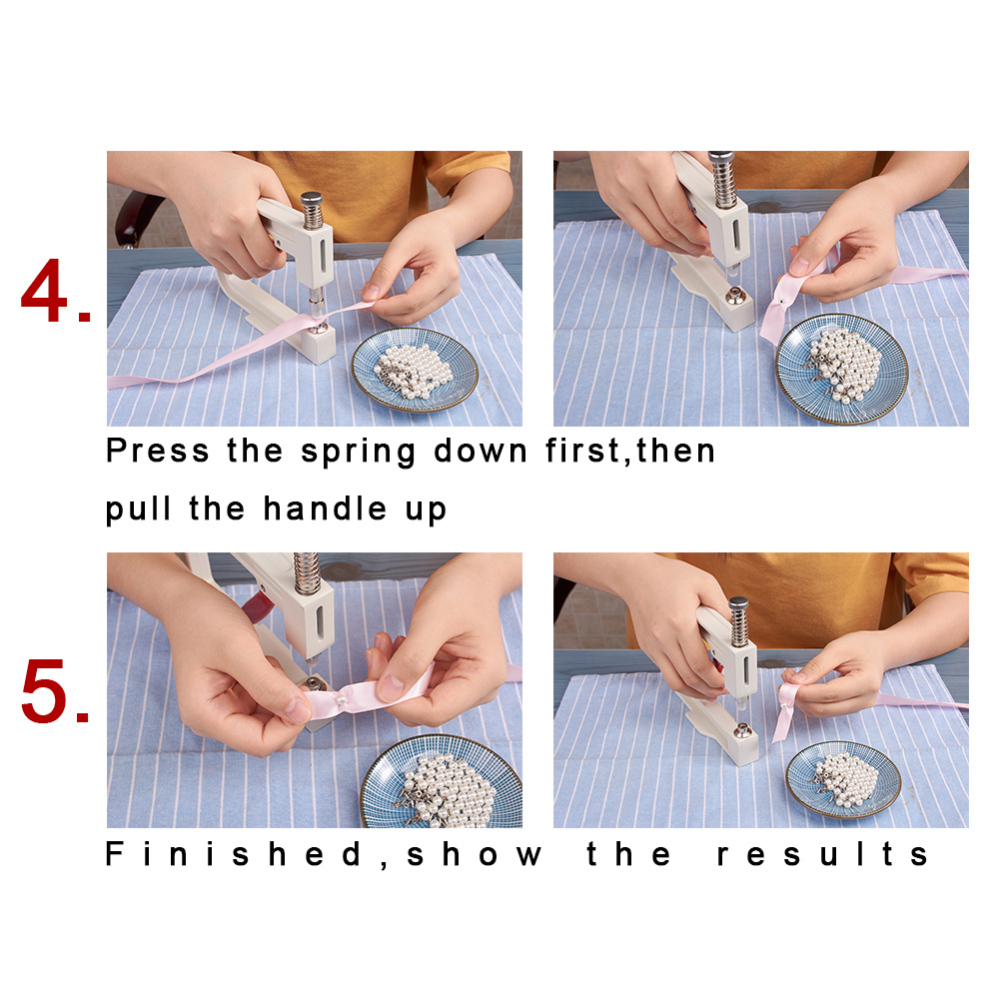 4.

Press the spring down first,then pull the handle up

5.

Finished,show the results