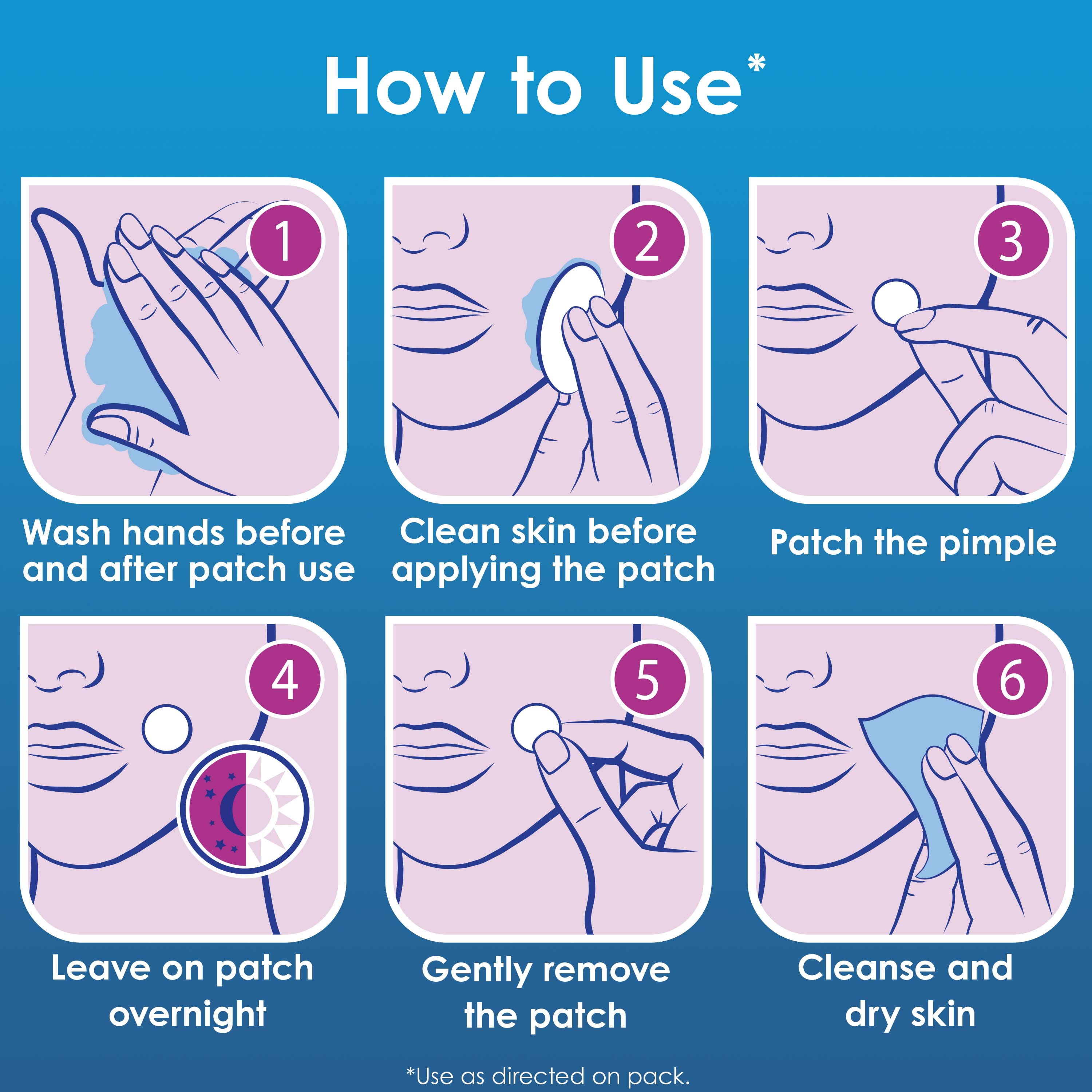 How to Use*

1
Wash hands before and after patch use

2
Clean skin before applying the patch

3
Patch the pimple

4
Leave on patch overnight

5
Gently remove the patch

6
Cleanse and dry skin

*Use as directed on pack.