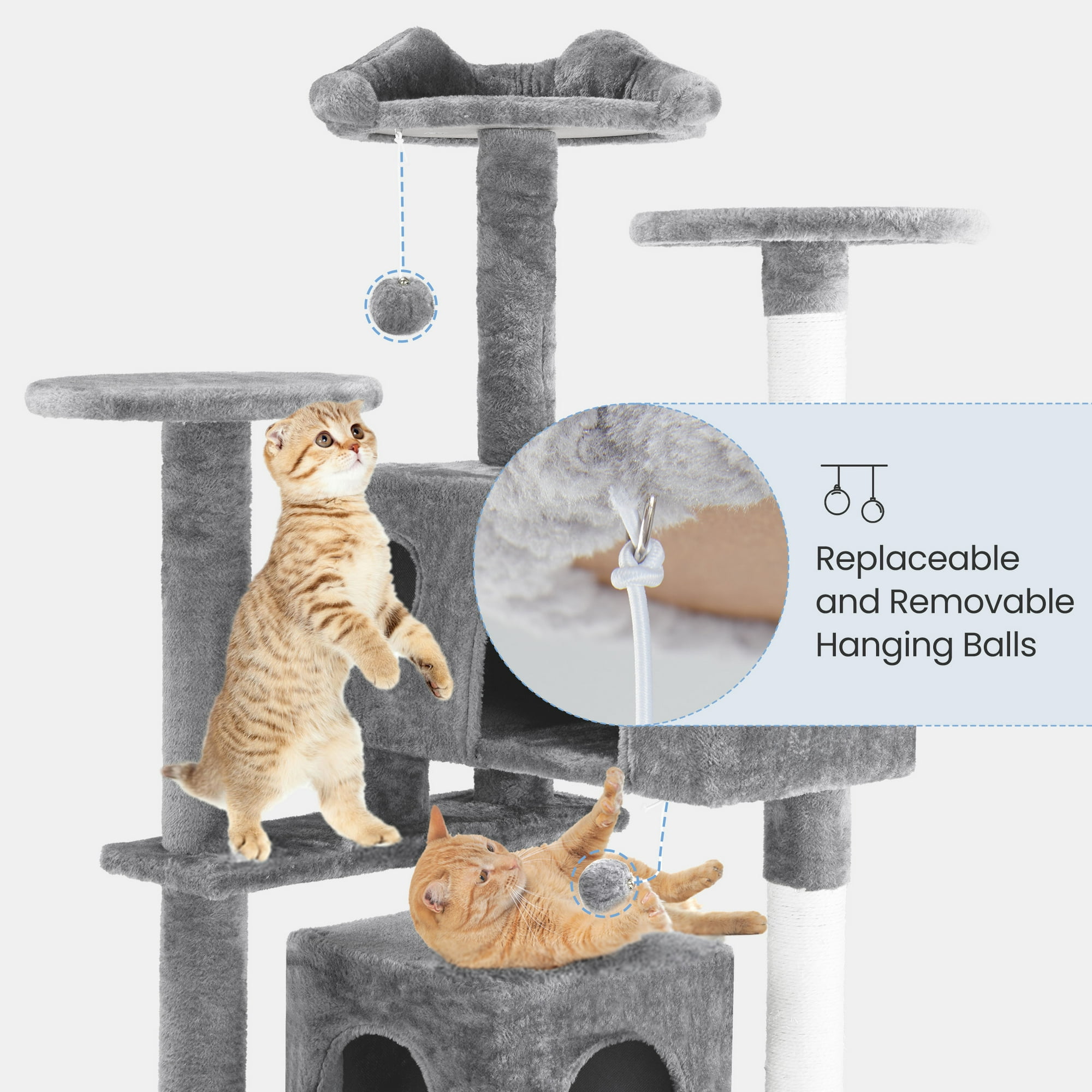 Replaceable and Removable Hanging Balls