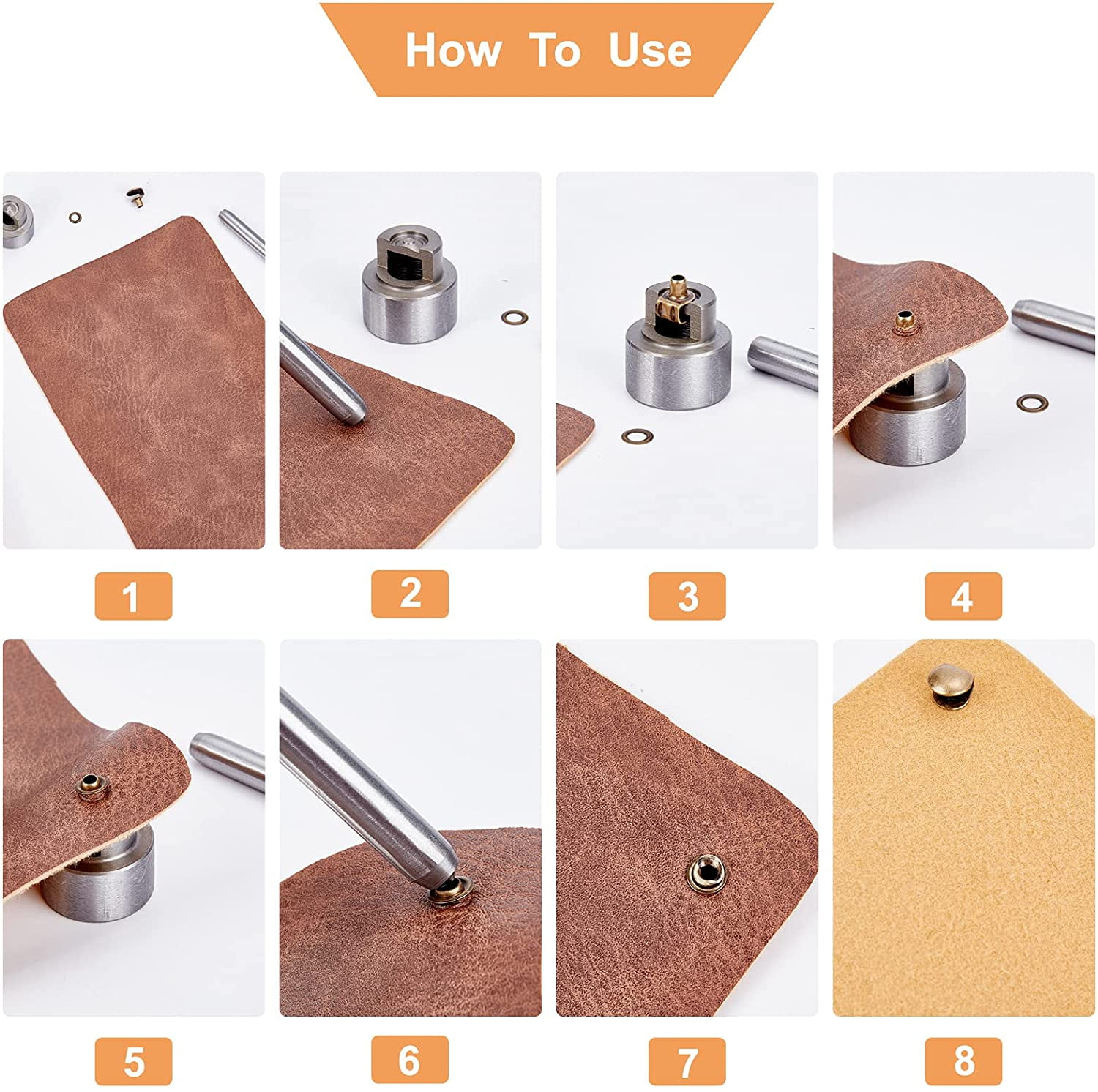 How To Use

1

2

3

4

5

6

7

8