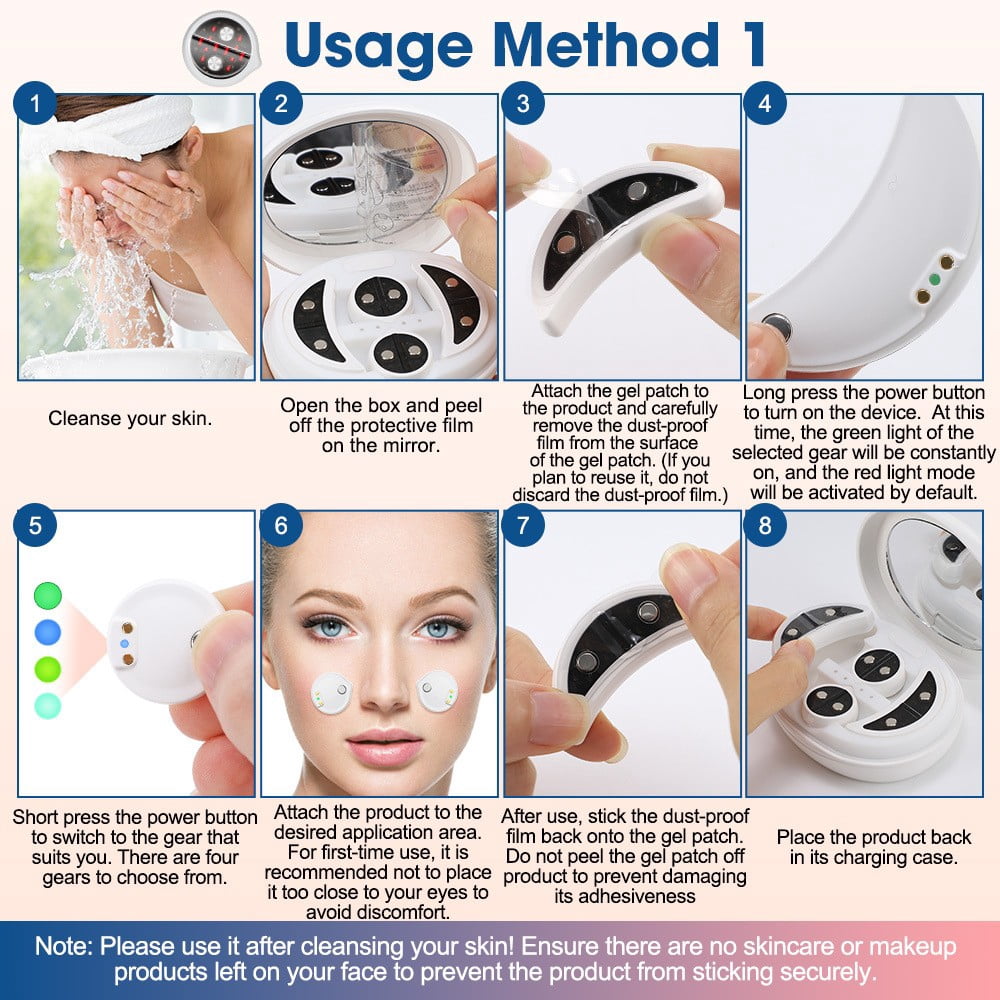 Usage Method 1

1

Cleanse your skin.

2

Open the box and peel off the protective film on the mirror.

3

Attach the gel patch to the product and carefully remove the dust-proof film from the surface of the gel patch. (If you plan to reuse it, do not discard the dust-proof film.)

4

Long press the power button to turn on the device. At this time, the green light of the selected gear will be constantly on, and the red light mode will be activated by default.

5

Short press the power button to switch to the gear that suits you. There are four gears to choose from.

6

Attach the product to the desired application area. For first-time use, it is recommended not to place it too close to your eyes to avoid discomfort.

7

After use, stick the dust-proof film back onto the gel patch. Do not peel the gel patch off product to prevent damaging its adhesiveness

8

Place the product back in its charging case.

Note: Please use it after cleansing your skin! Ensure there are no skincare or makeup products left on your face to prevent the product from sticking securely.