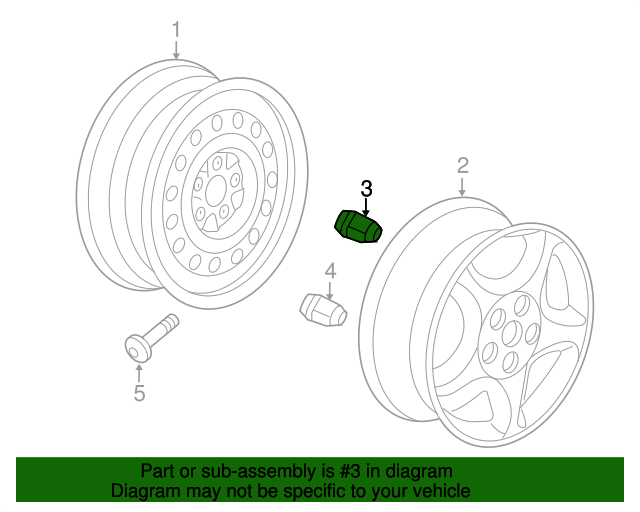 1

2

3

4

5

Part or sub-assembly is #3 in diagram
Diagram may not be specific to your vehicle