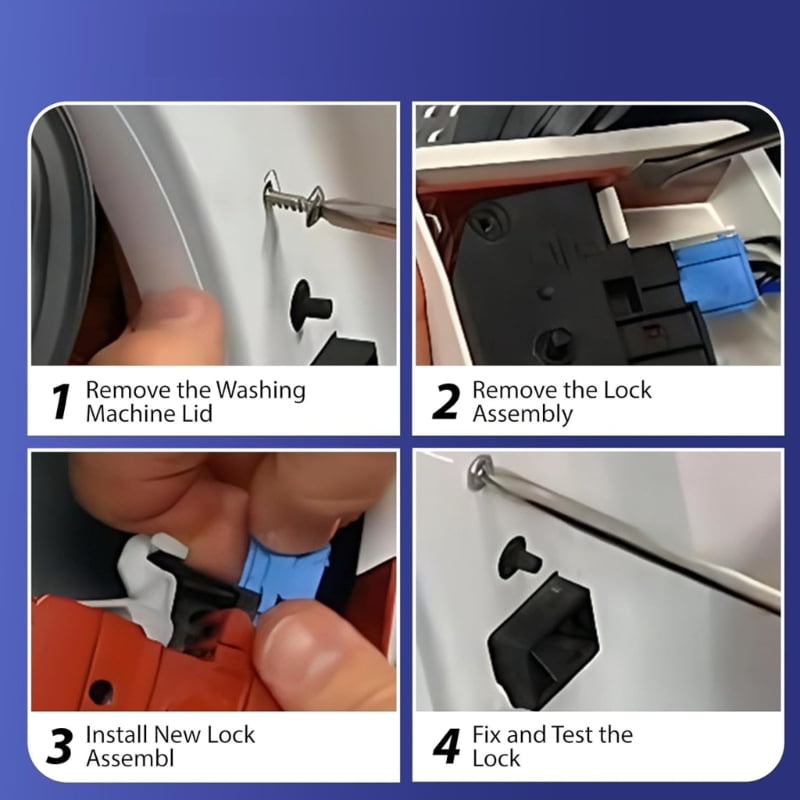 1 Remove the Washing Machine Lid

2 Remove the Lock Assembly

3 Install New Lock Assembl

4 Fix and Test the Lock