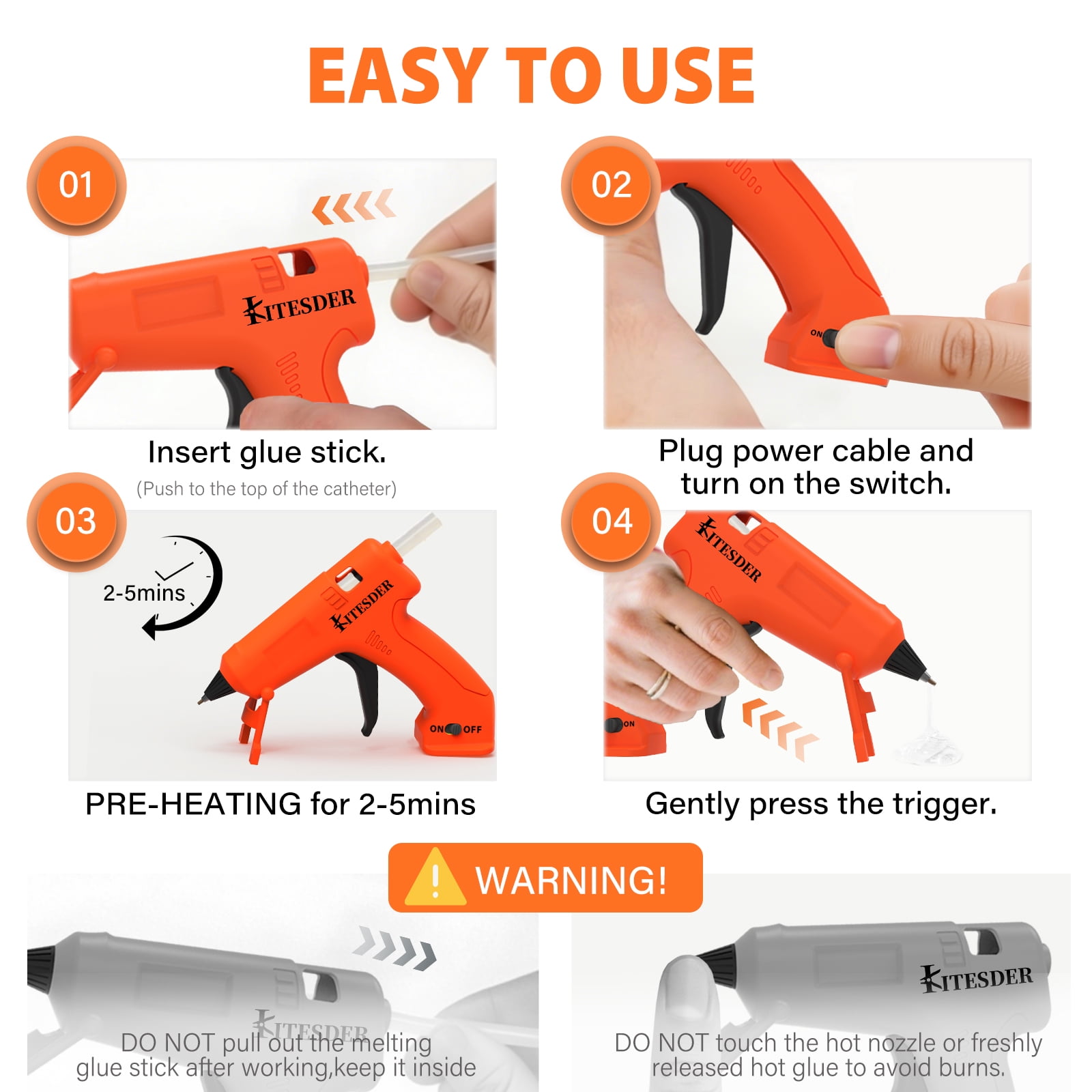 EASY TO USE

01

KITESDER

Insert glue stick.

(Push to the top of the catheter)

02

ON

Plug power cable and turn on the switch.

03

2-5mins

KITESDER

ON OFF

PRE-HEATING for 2-5mins

04

KITESDER

ON

Gently press the trigger.

WARNING!

KITESDER

DO NOT pull out the melting glue stick after working,keep it inside

KITESDER

DO NOT touch the hot nozzle or freshly released hot glue to avoid burns.