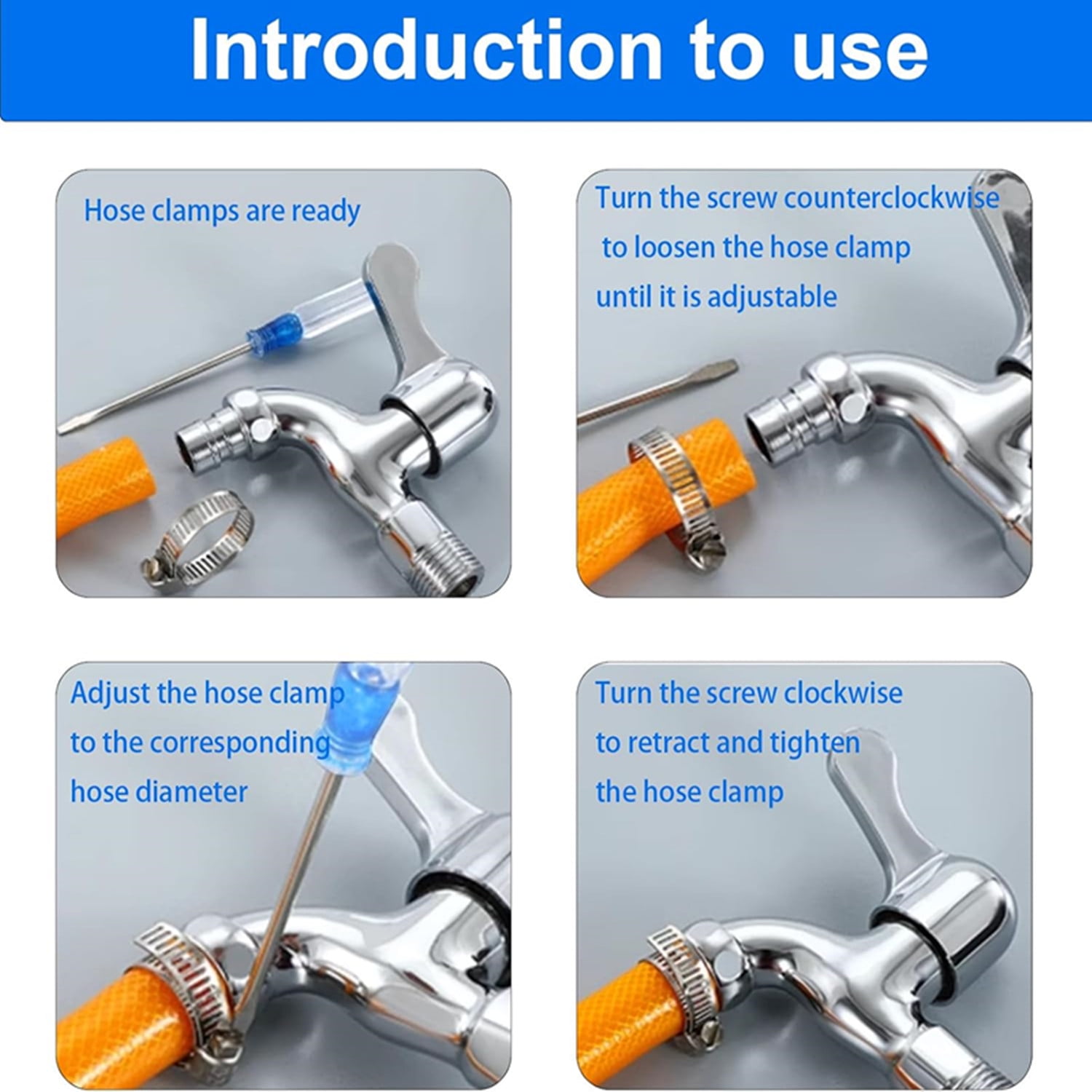 Introduction to use

Hose clamps are ready

Turn the screw counterclockwise to loosen the hose clamp until it is adjustable

Adjust the hose clamp to the corresponding hose diameter

Turn the screw clockwise to retract and tighten the hose clamp